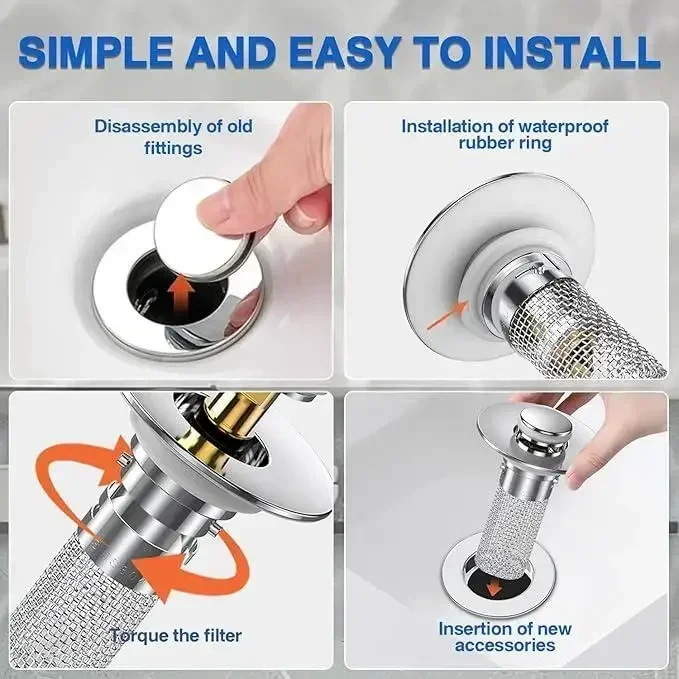 SIMPLE AND EASY TO INSTALL

Disassembly of old fittings

Installation of waterproof rubber ring

Torque the filter

Insertion of new accessories