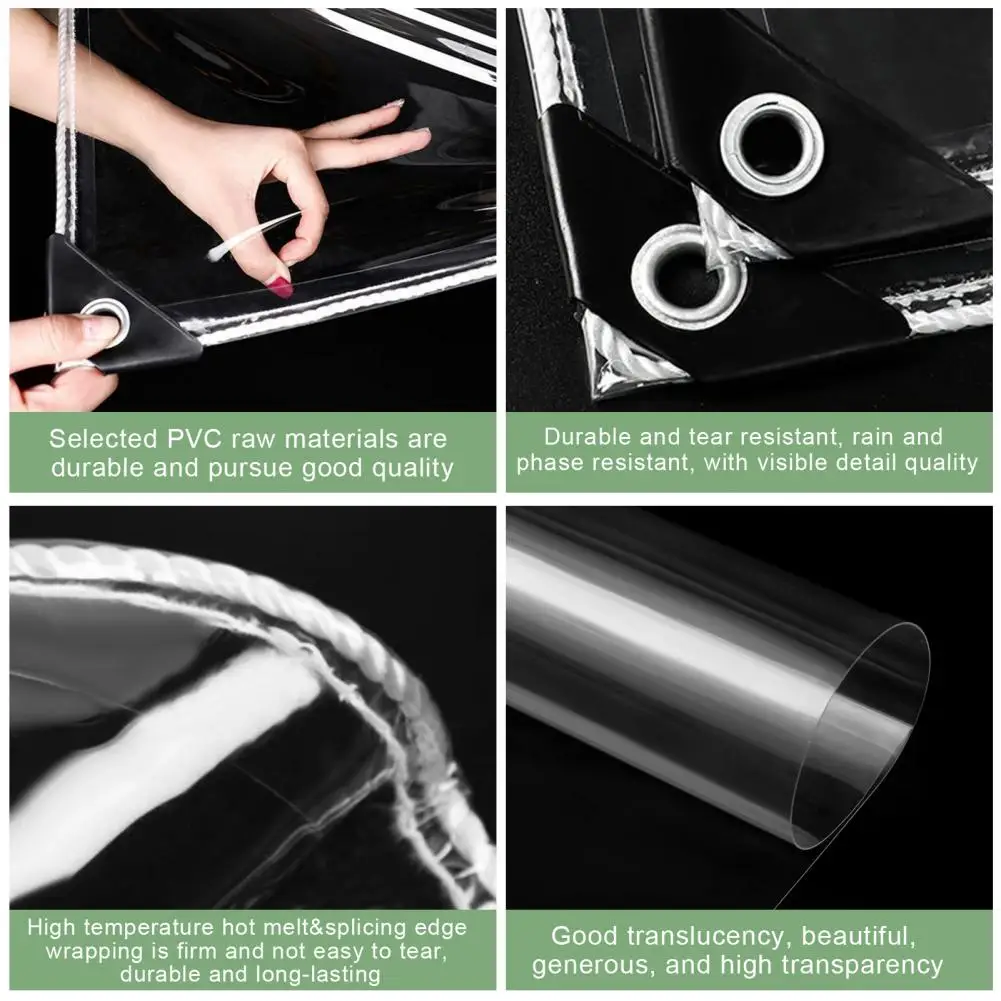 Selected PVC raw materials are durable and pursue good quality

Durable and tear resistant, rain and phase resistant, with visible detail quality

High temperature hot melt&splicing edge wrapping is firm and not easy to tear, durable and long-lasting

Good translucency, beautiful, generous, and high transparency