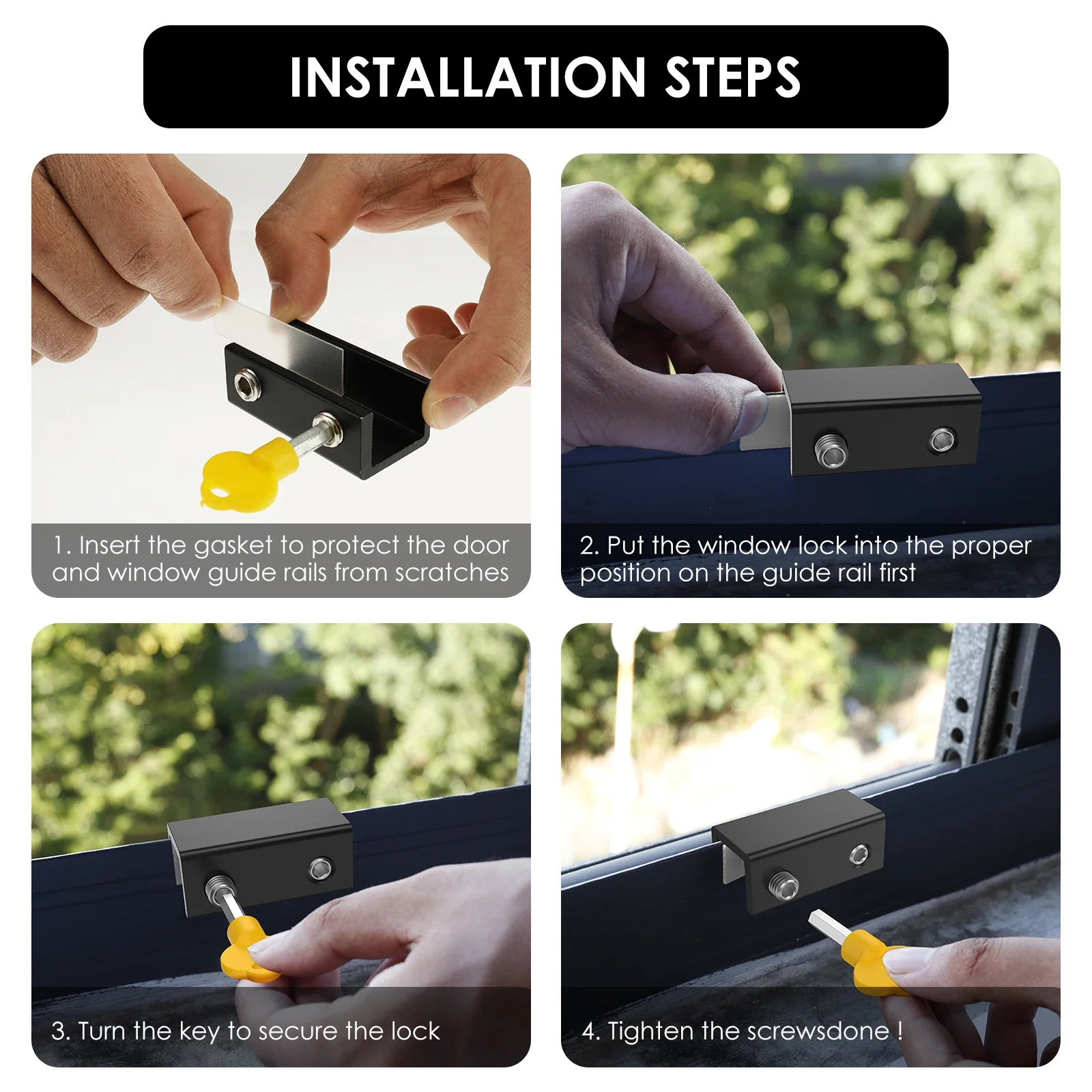 INSTALLATION STEPS

1. Insert the gasket to protect the door and window guide rails from scratches

2. Put the window lock into the proper position on the guide rail first

3. Turn the key to secure the lock

4. Tighten the screwsdone !