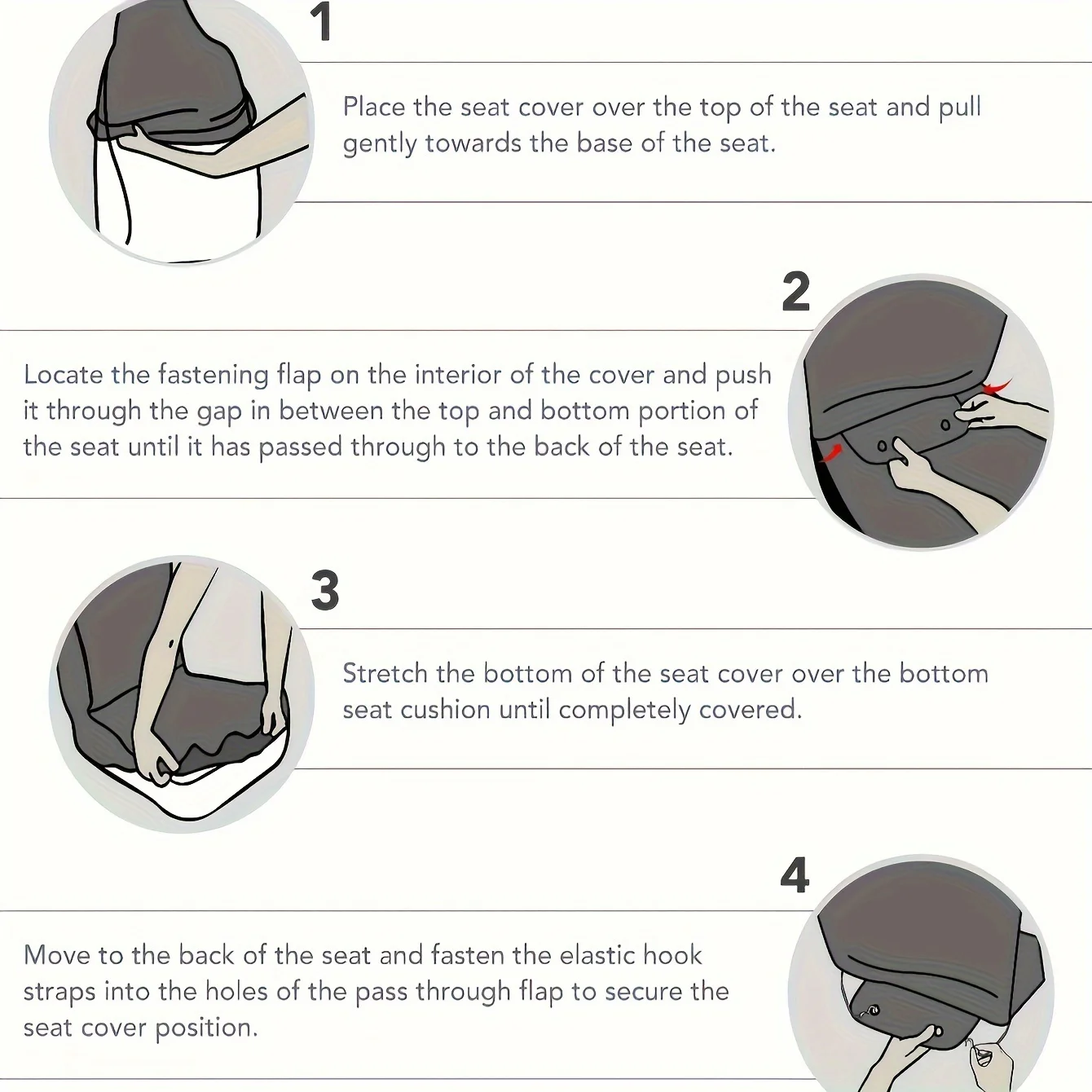 1

Place the seat cover over the top of the seat and pull gently towards the base of the seat.

2

Locate the fastening flap on the interior of the cover and push it through the gap in between the top and bottom portion of the seat until it has passed through to the back of the seat.

3

Stretch the bottom of the seat cover over the bottom seat cushion until completely covered.

4

Move to the back of the seat and fasten the elastic hook straps into the holes of the pass through flap to secure the seat cover position.