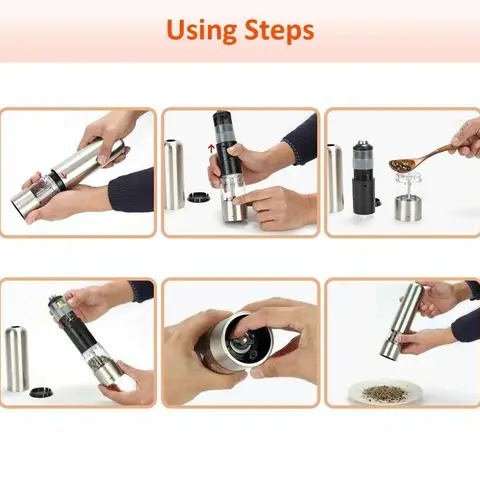 Using Steps