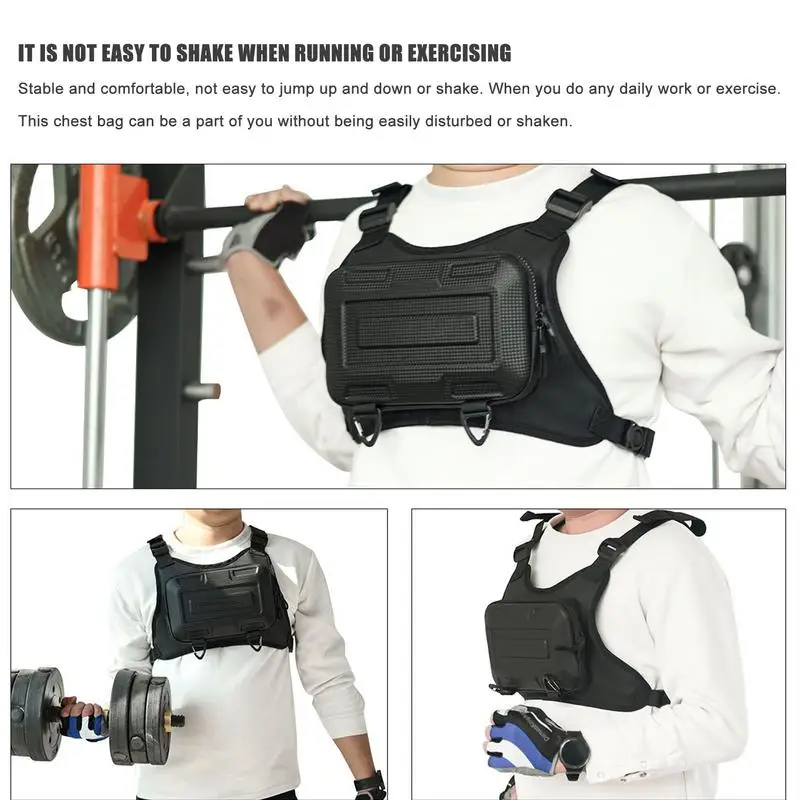 IT IS NOT EASY TO SHAKE WHEN RUNNING OR EXERCISING

Stable and comfortable, not easy to jump up and down or shake. When you do any daily work or exercise.

This chest bag can be a part of you without being easily disturbed or shaken.