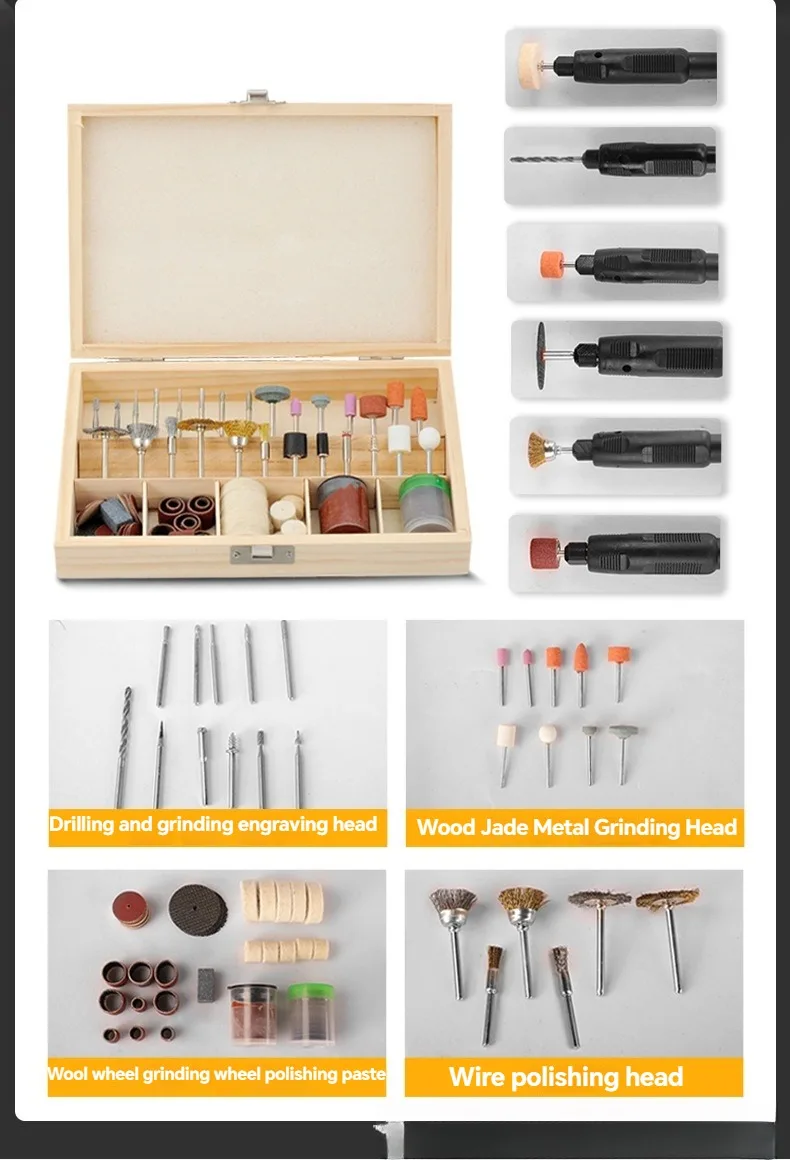 Drilling and grinding engraving head

Wood Jade Metal Grinding Head

Wool wheel grinding wheel polishing paste

Wire polishing head