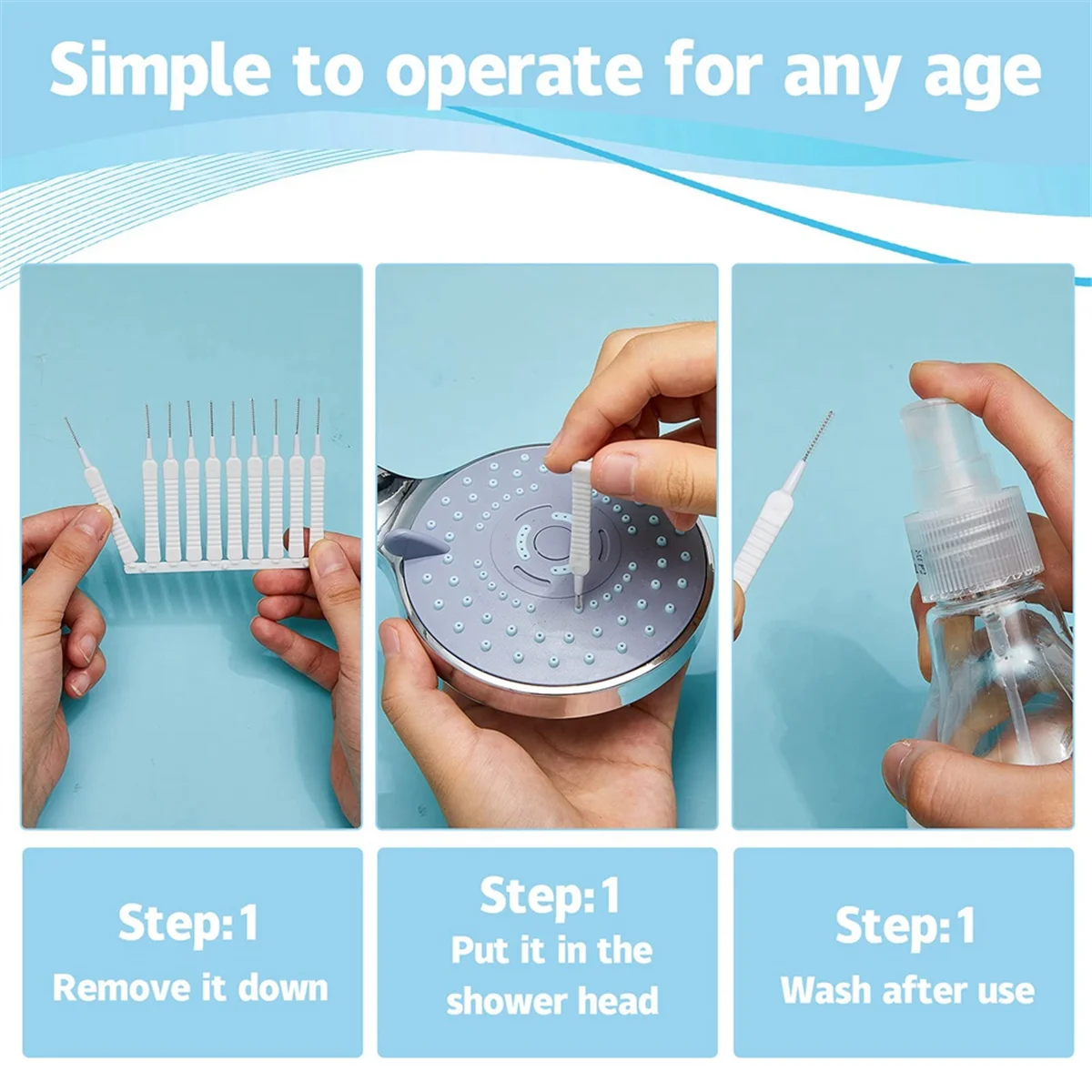 Simple to operate for any age

Step:1
Remove it down

Step:1
Put it in the shower head

Step:1
Wash after use