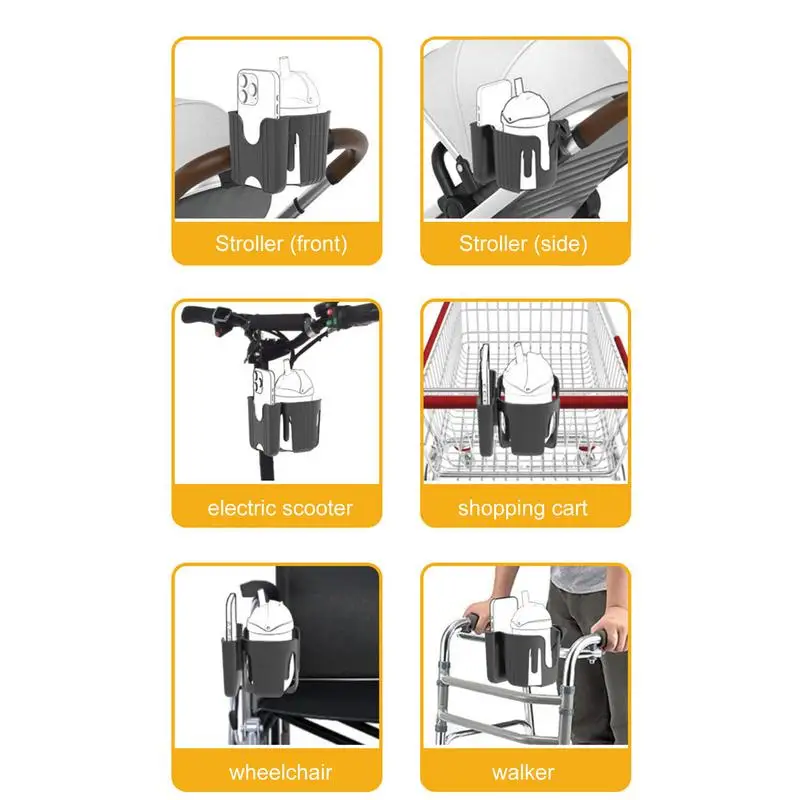 Stroller (front)

Stroller (side)

electric scooter

shopping cart

wheelchair

walker