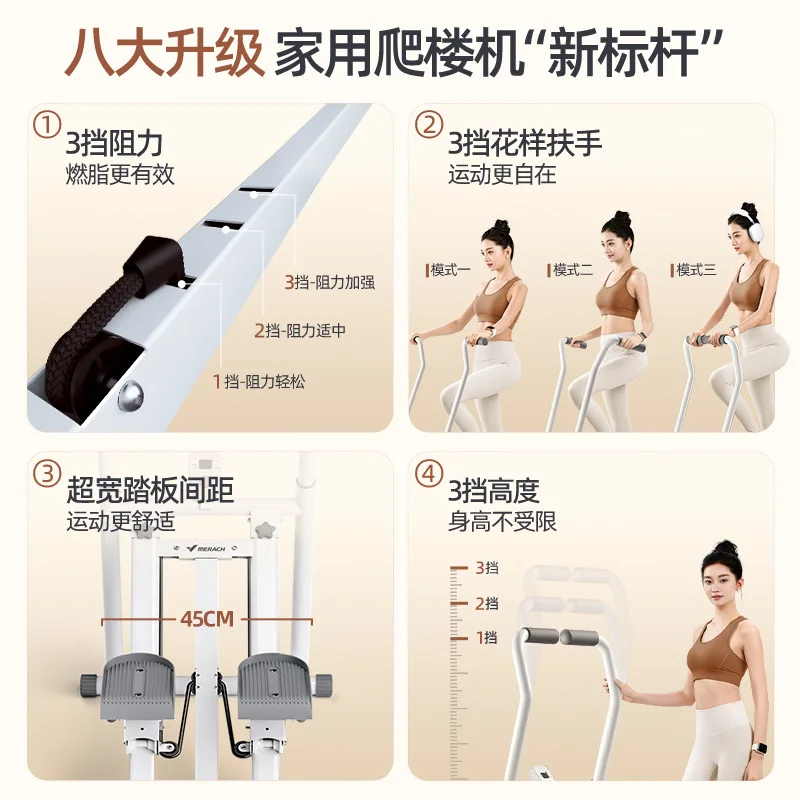 八大升级 家用爬楼机“新标杆”

①
3挡阻力
燃脂更有效

3挡-阻力加强
2挡-阻力适中
1挡-阻力轻松

②
3挡花样扶手
运动更自在

模式一
模式二
模式三

③
超宽踏板间距
运动更舒适

MERACH
45CM

④
3挡高度
身高不受限

3挡
2挡
1挡