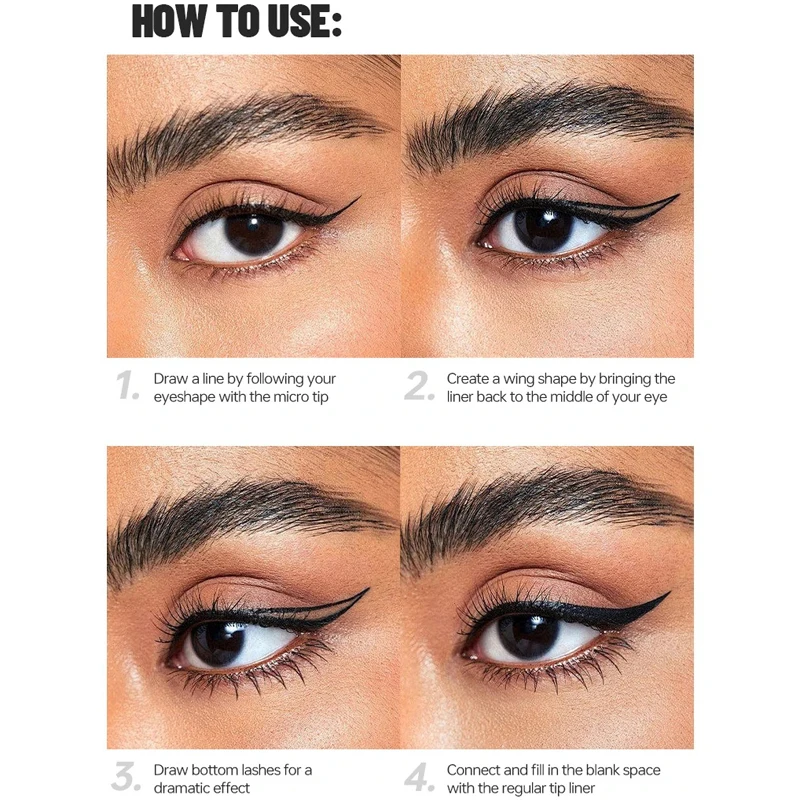 HOW TO USE:

1. Draw a line by following your eyeshape with the micro tip

2. Create a wing shape by bringing the liner back to the middle of your eye

3. Draw bottom lashes for a dramatic effect

4. Connect and fill in the blank space with the regular tip liner