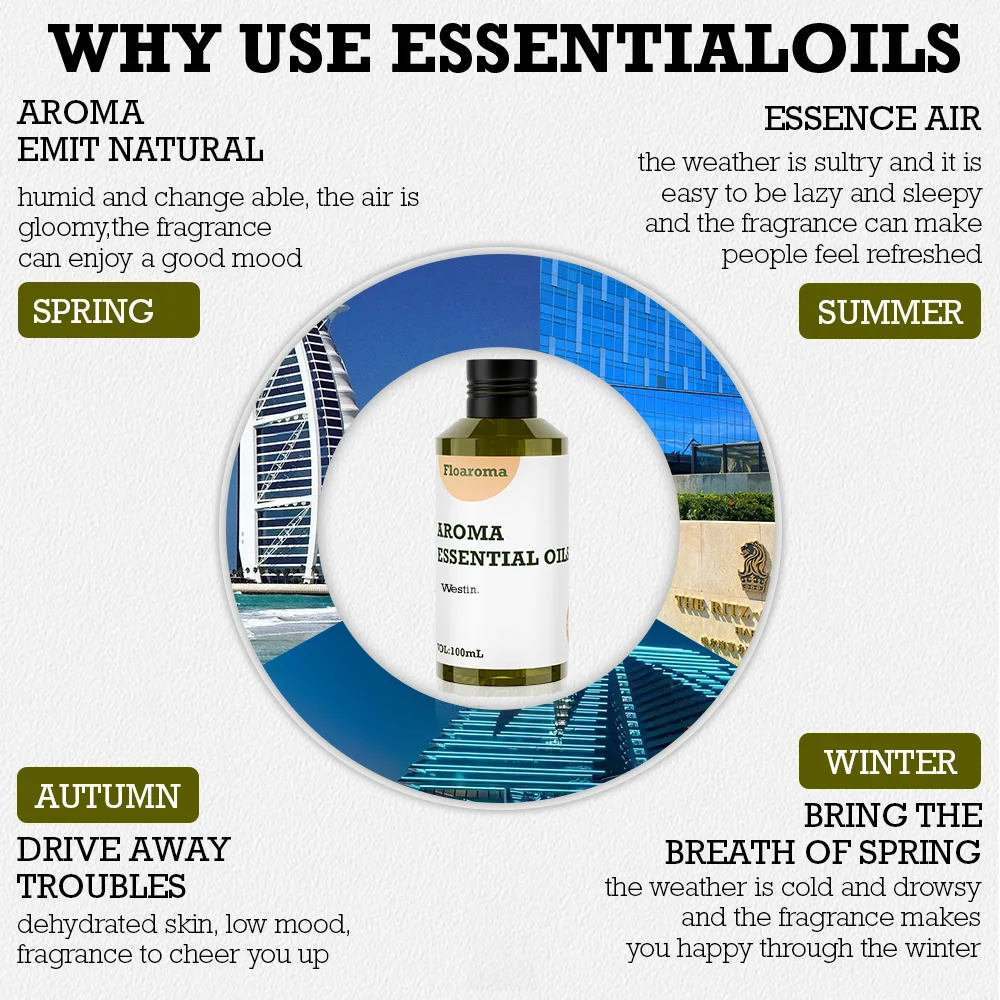 WHY USE ESSENTIALOILS

AROMA
EMIT NATURAL

humid and change able, the air is gloomy,the fragrance can enjoy a good mood

SPRING

ESSENCE AIR

the weather is sultry and it is easy to be lazy and sleepy and the fragrance can make people feel refreshed

SUMMER

Floaroma

AROMA
ESSENTIAL OILS

Westin.

VOL:100mL

THE RITZ

AUTUMN

DRIVE AWAY TROUBLES

dehydrated skin, low mood, fragrance to cheer you up

WINTER

BRING THE BREATH OF SPRING

the weather is cold and drowsy and the fragrance makes you happy through the winter