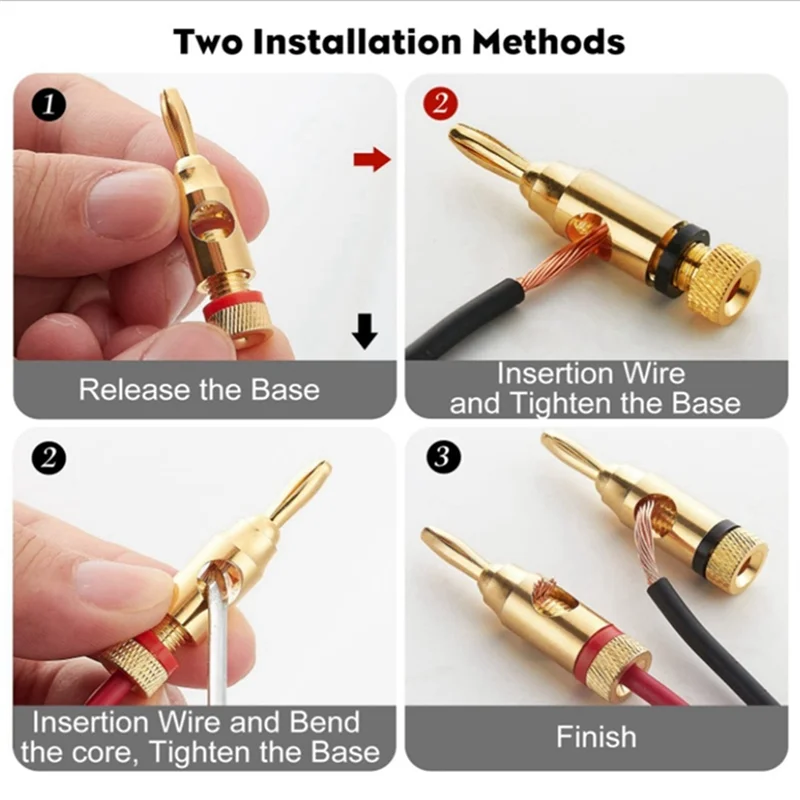 Two Installation Methods

1

Release the Base

2

Insertion Wire and Tighten the Base

2

Insertion Wire and Bend the core, Tighten the Base

3

Finish