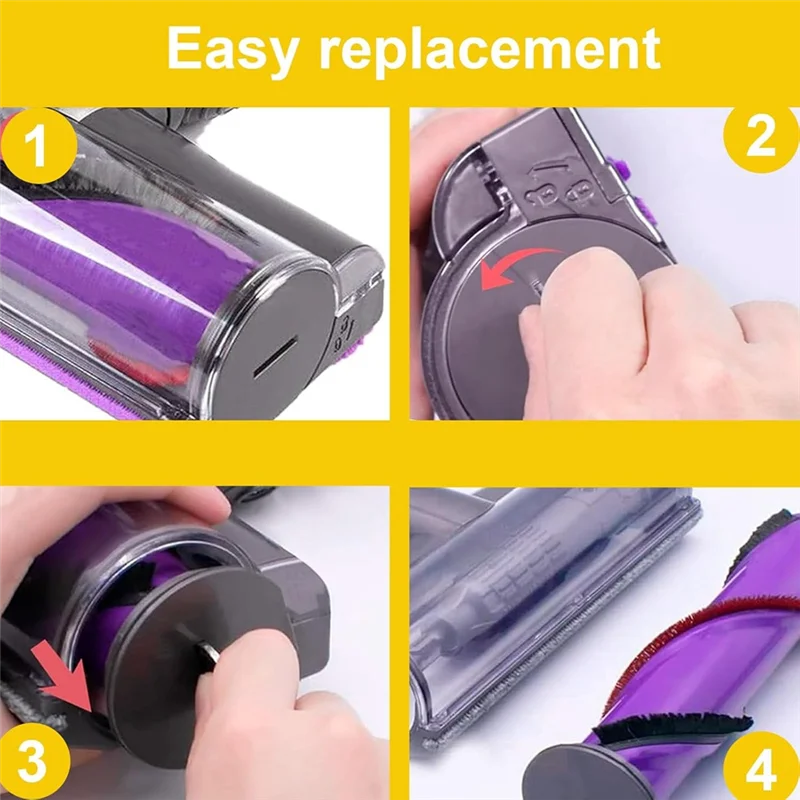 Easy replacement

1

2

3

4