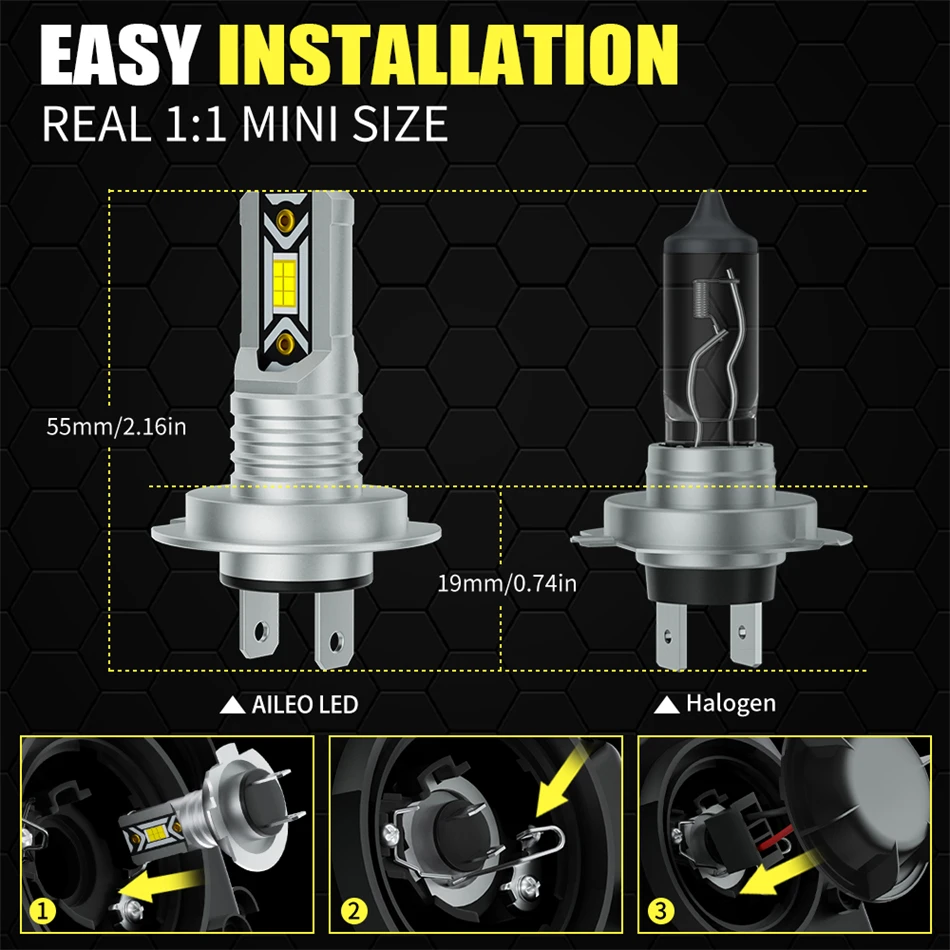 EASY INSTALLATION
REAL 1:1 MINI SIZE

55mm/2.16in

19mm/0.74in

▲ AILEO LED

▲ Halogen

1

2

3