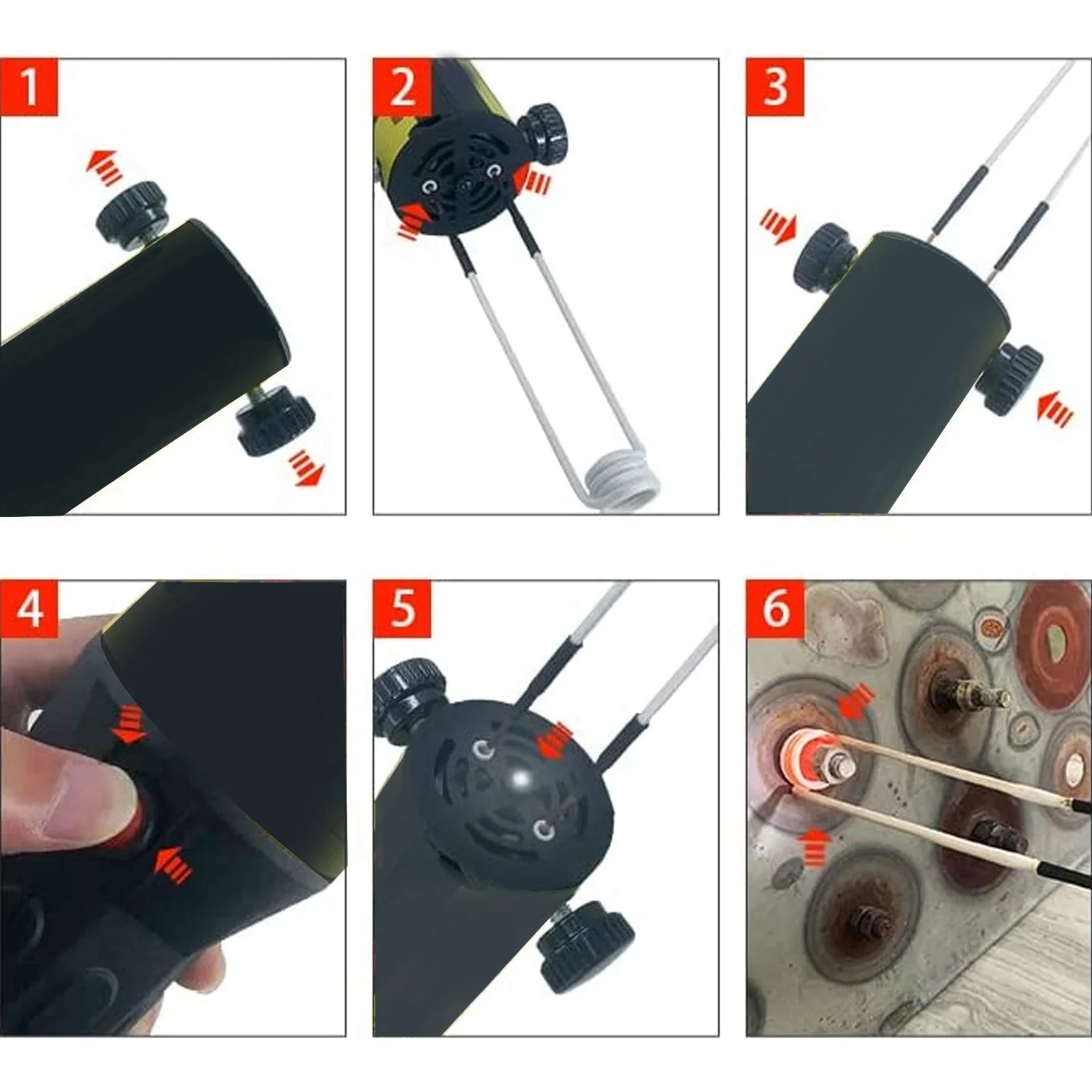 1

2

3

4

5

6