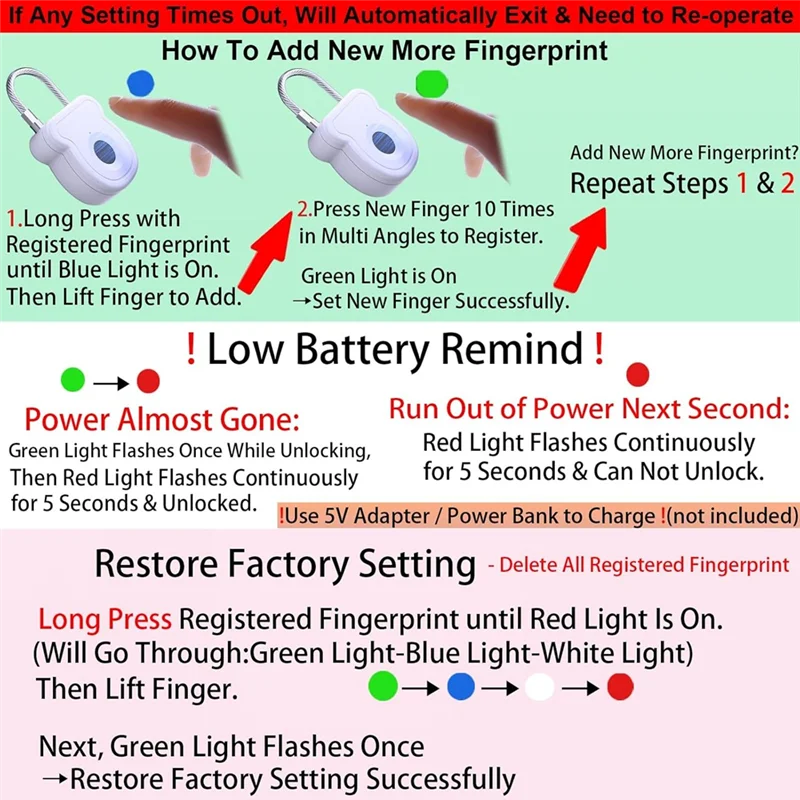 If Any Setting Times Out, Will Automatically Exit & Need to Re-operate

How To Add New More Fingerprint

1.Long Press with Registered Fingerprint until Blue Light is On. Then Lift Finger to Add.

2.Press New Finger 10 Times in Multi Angles to Register.

Green Light is On
→Set New Finger Successfully.

Add New More Fingerprint?
Repeat Steps 1 & 2

! Low Battery Remind !

→

Power Almost Gone:
Green Light Flashes Once While Unlocking, Then Red Light Flashes Continuously for 5 Seconds & Unlocked.

Run Out of Power Next Second:
Red Light Flashes Continuously for 5 Seconds & Can Not Unlock.

!Use 5V Adapter / Power Bank to Charge !(not included)

Restore Factory Setting - Delete All Registered Fingerprint

Long Press Registered Fingerprint until Red Light Is On.
(Will Go Through:Green Light-Blue Light-White Light)
Then Lift Finger. → → →

Next, Green Light Flashes Once
→Restore Factory Setting Successfully