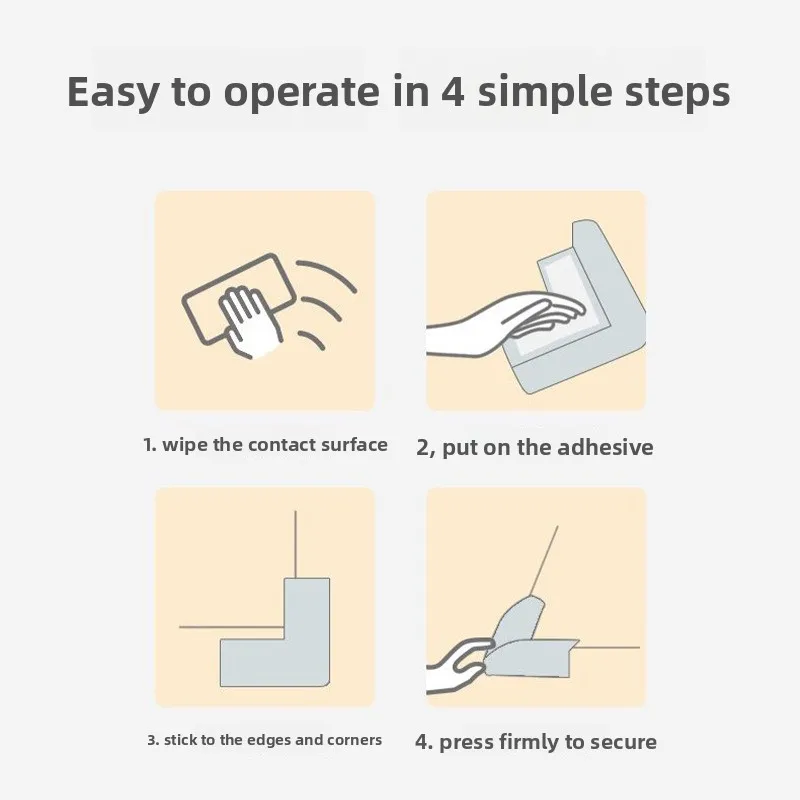 Easy to operate in 4 simple steps

1. wipe the contact surface

2, put on the adhesive

3. stick to the edges and corners

4. press firmly to secure