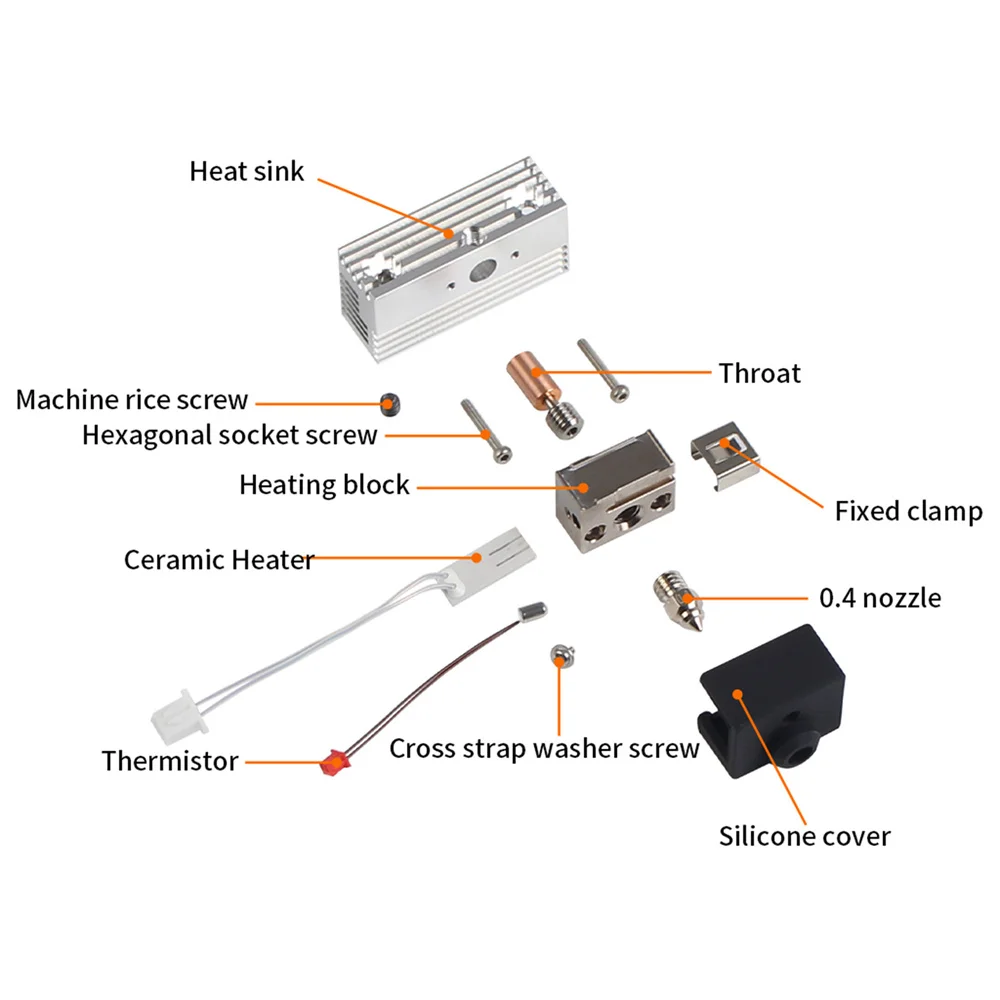 Heat sink

Throat

Machine rice screw

Hexagonal socket screw

Heating block

Fixed clamp

Ceramic Heater

0.4 nozzle

Thermistor

Cross strap washer screw

Silicone cover