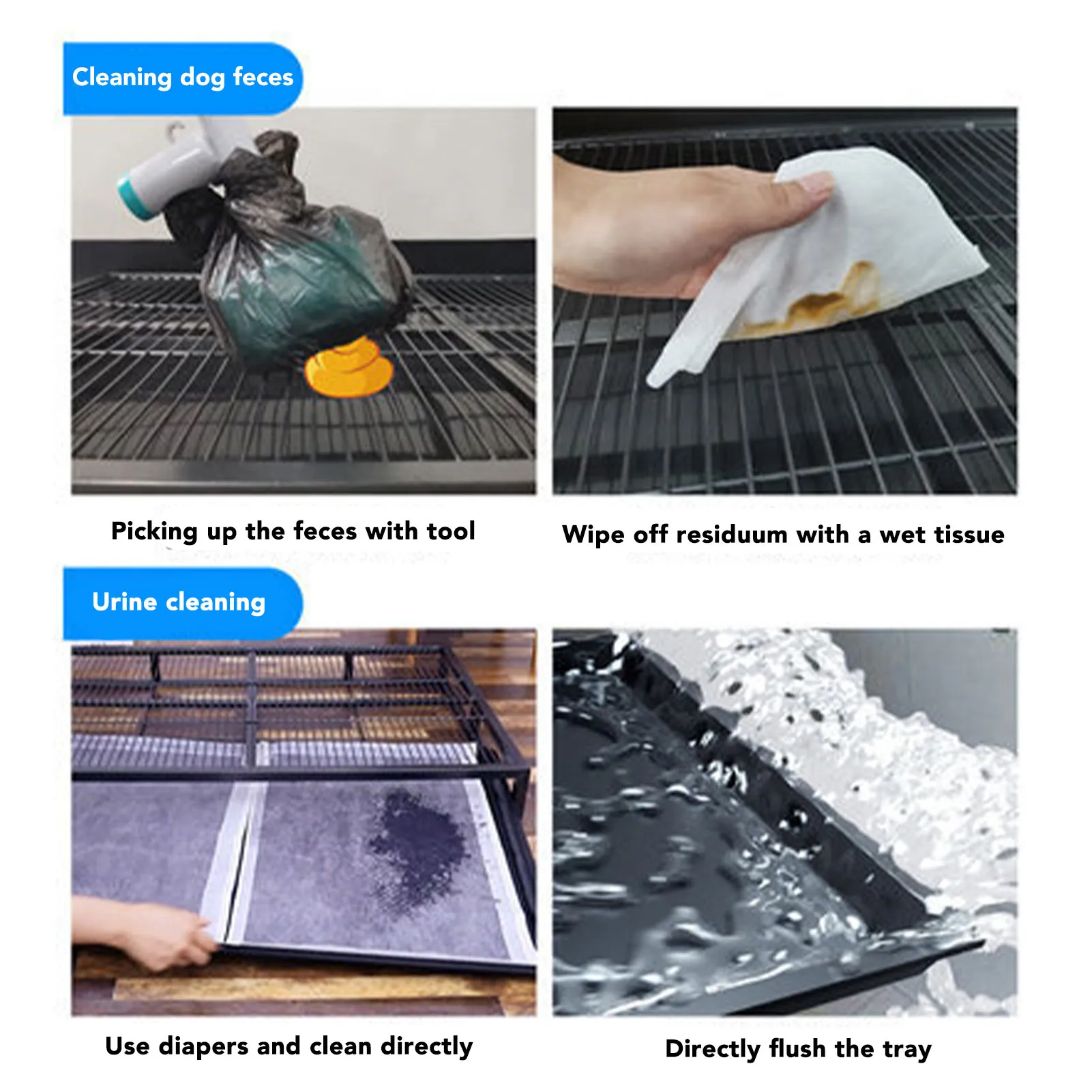 Cleaning dog feces

Picking up the feces with tool

Wipe off residuum with a wet tissue

Urine cleaning

Use diapers and clean directly

Directly flush the tray