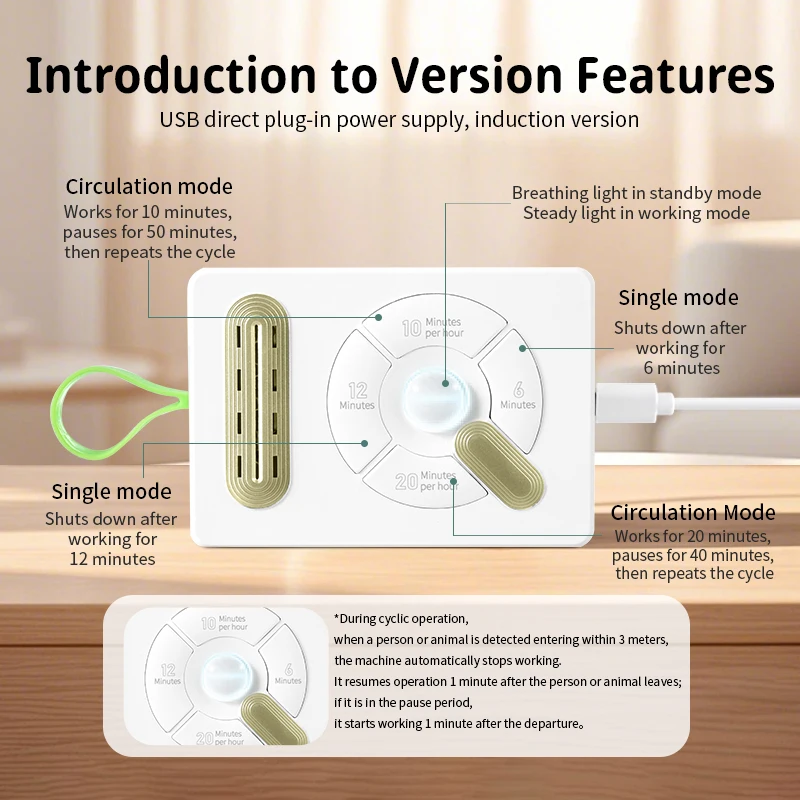 Introduction to Version Features
USB direct plug-in power supply, induction version

Circulation mode
Works for 10 minutes, pauses for 50 minutes, then repeats the cycle

Breathing light in standby mode
Steady light in working mode

Single mode
Shuts down after working for 6 minutes

10 Minutes per hour

12 Minutes

6 Minutes

20 Minutes per hour

Single mode
Shuts down after working for 12 minutes

Circulation Mode
Works for 20 minutes, pauses for 40 minutes, then repeats the cycle

10 Minutes per hour
12 Minutes
6 Minutes
20 Minutes per hour

*During cyclic operation,
when a person or animal is detected entering within 3 meters,
the machine automatically stops working.
It resumes operation 1 minute after the person or animal leaves;
if it is in the pause period,
it starts working 1 minute after the departure。