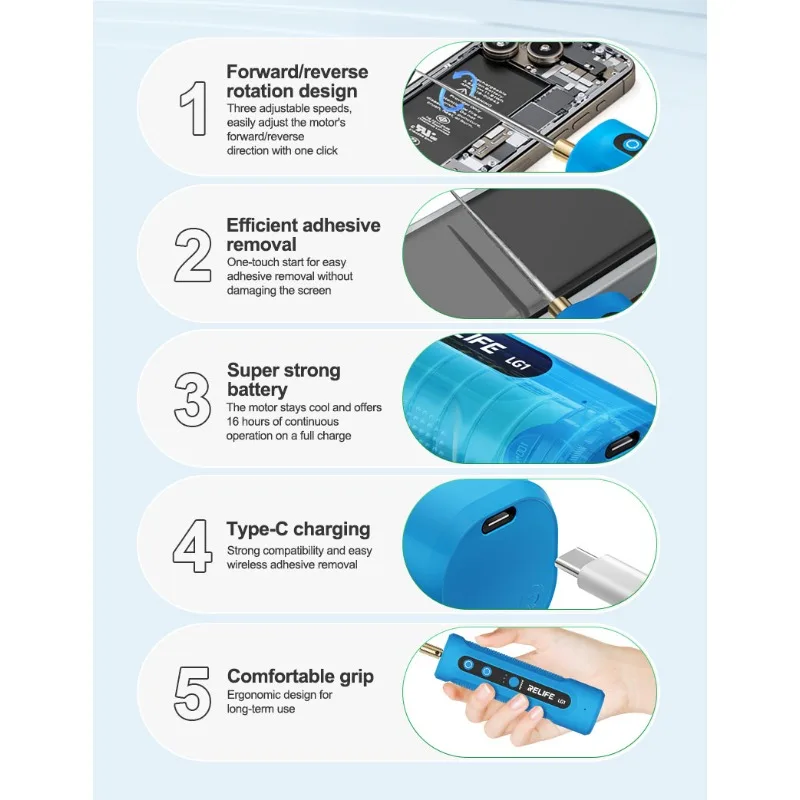 1

Forward/reverse rotation design

Three adjustable speeds, easily adjust the motor's forward/reverse direction with one click

2

Efficient adhesive removal

One-touch start for easy adhesive removal without damaging the screen

3

Super strong battery

The motor stays cool and offers 16 hours of continuous operation on a full charge

RELIFE LG1

4

Type-C charging

Strong compatibility and easy wireless adhesive removal

5

Comfortable grip

Ergonomic design for long-term use

RELIFE LG1