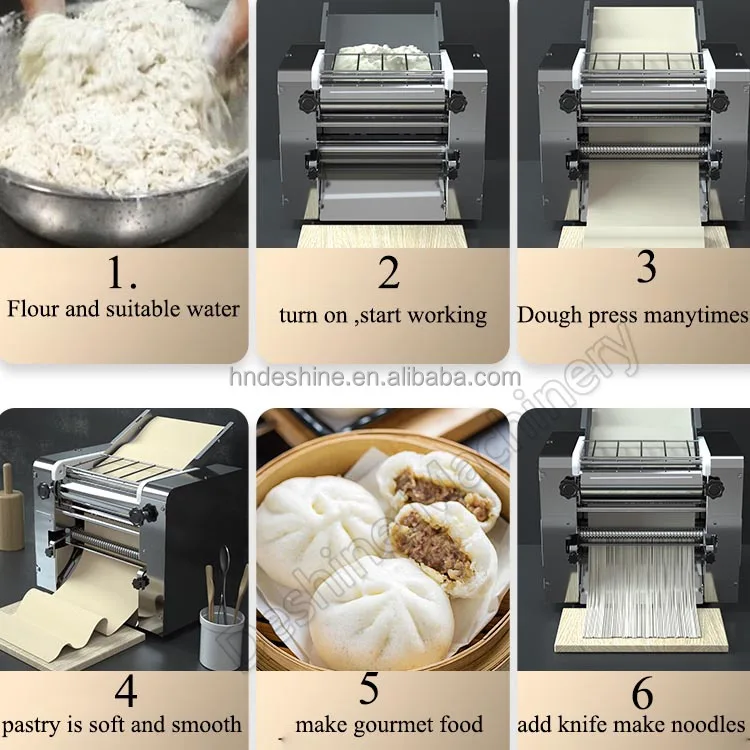 1.
Flour and suitable water

2
turn on ,start working

3
Dough press manytimes

hndeshine.en.alibaba.com

Deshine Machinery

4
pastry is soft and smooth

5
make gourmet food

6
add knife make noodles