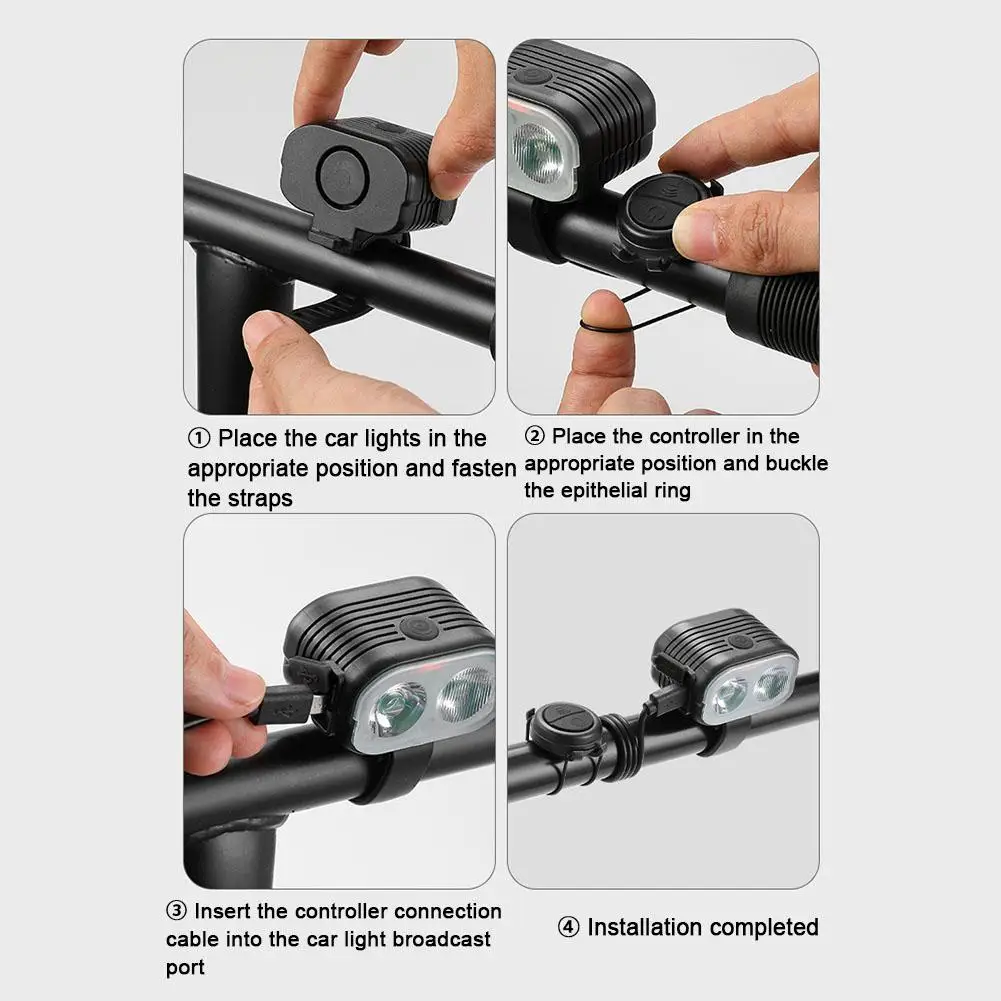 ① Place the car lights in the appropriate position and fasten the straps

② Place the controller in the appropriate position and buckle the epithelial ring

③ Insert the controller connection cable into the car light broadcast port

④ Installation completed