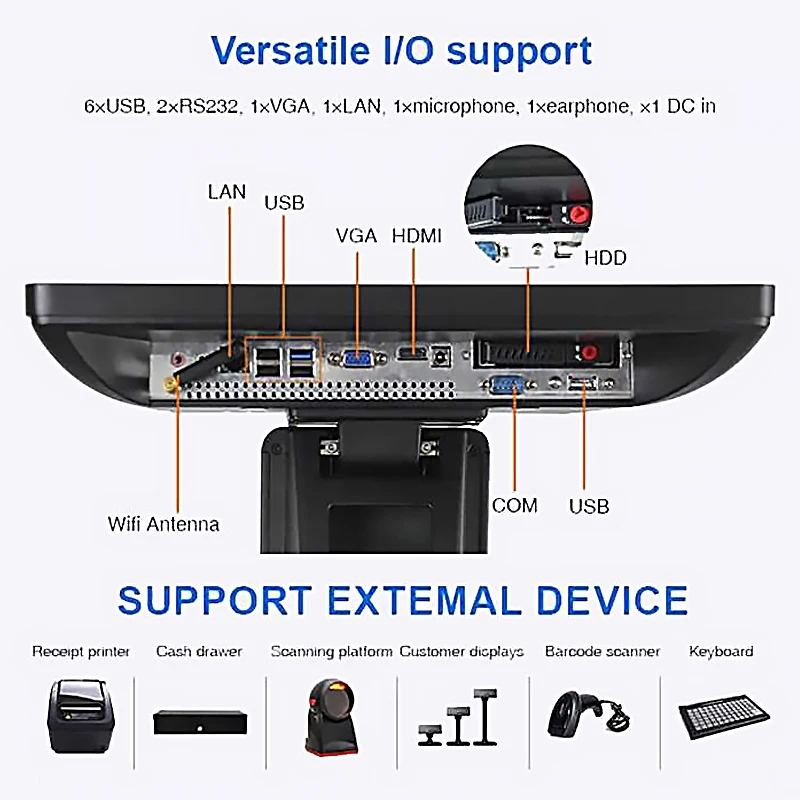 Versatile I/O support

6×USB, 2×RS232, 1×VGA, 1×LAN, 1×microphone, 1×earphone, ×1 DC in

LAN
USB
VGA
HDMI
HDD
Wifi Antenna
COM
USB

SUPPORT EXTEMAL DEVICE

Receipt printer
Cash drawer
Scanning platform
Customer displays
Barcode scanner
Keyboard