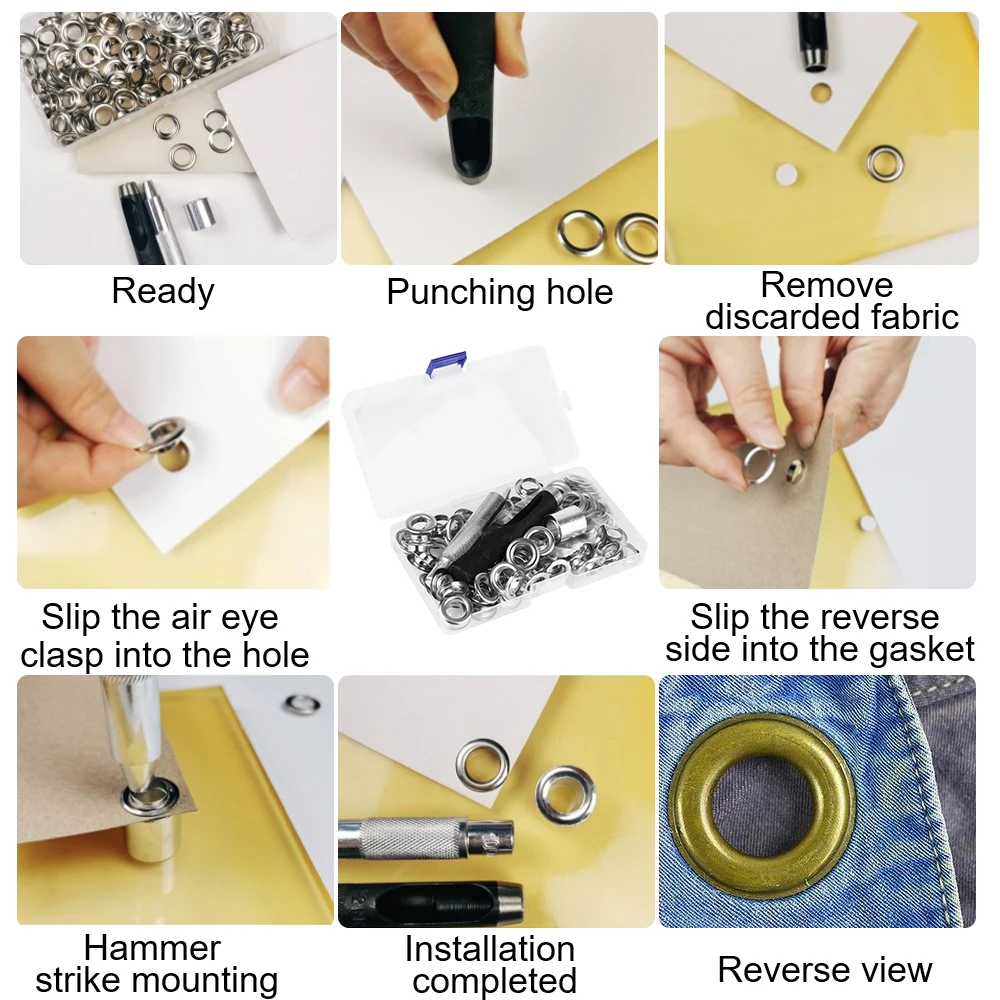 Ready

Punching hole

Remove discarded fabric

Slip the air eye clasp into the hole

Slip the reverse side into the gasket

Hammer strike mounting

Installation completed

Reverse view