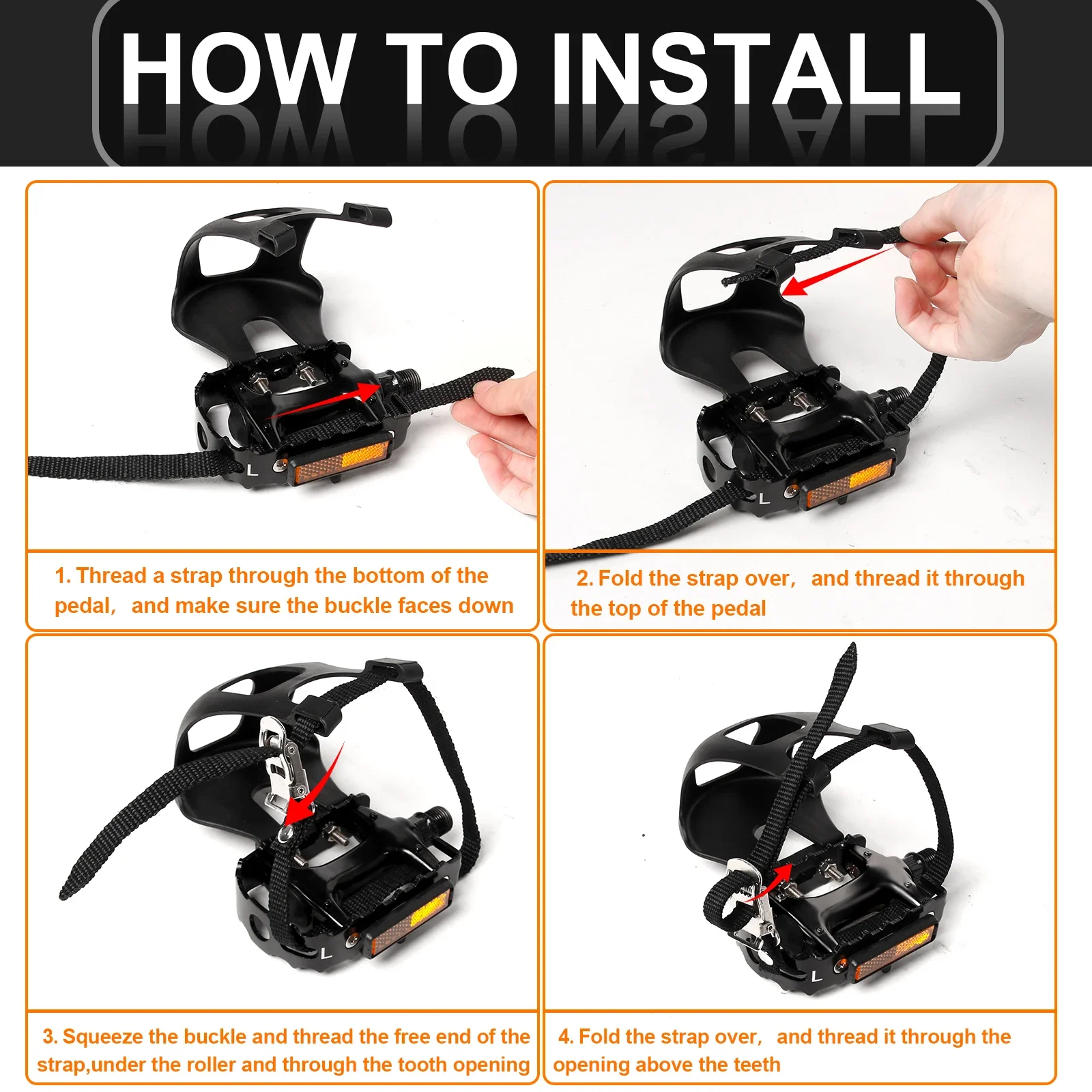 HOW TO INSTALL

L

1. Thread a strap through the bottom of the pedal， and make sure the buckle faces down

L

2. Fold the strap over， and thread it through the top of the pedal

L

3. Squeeze the buckle and thread the free end of the strap,under the roller and through the tooth opening

L

4. Fold the strap over， and thread it through the opening above the teeth