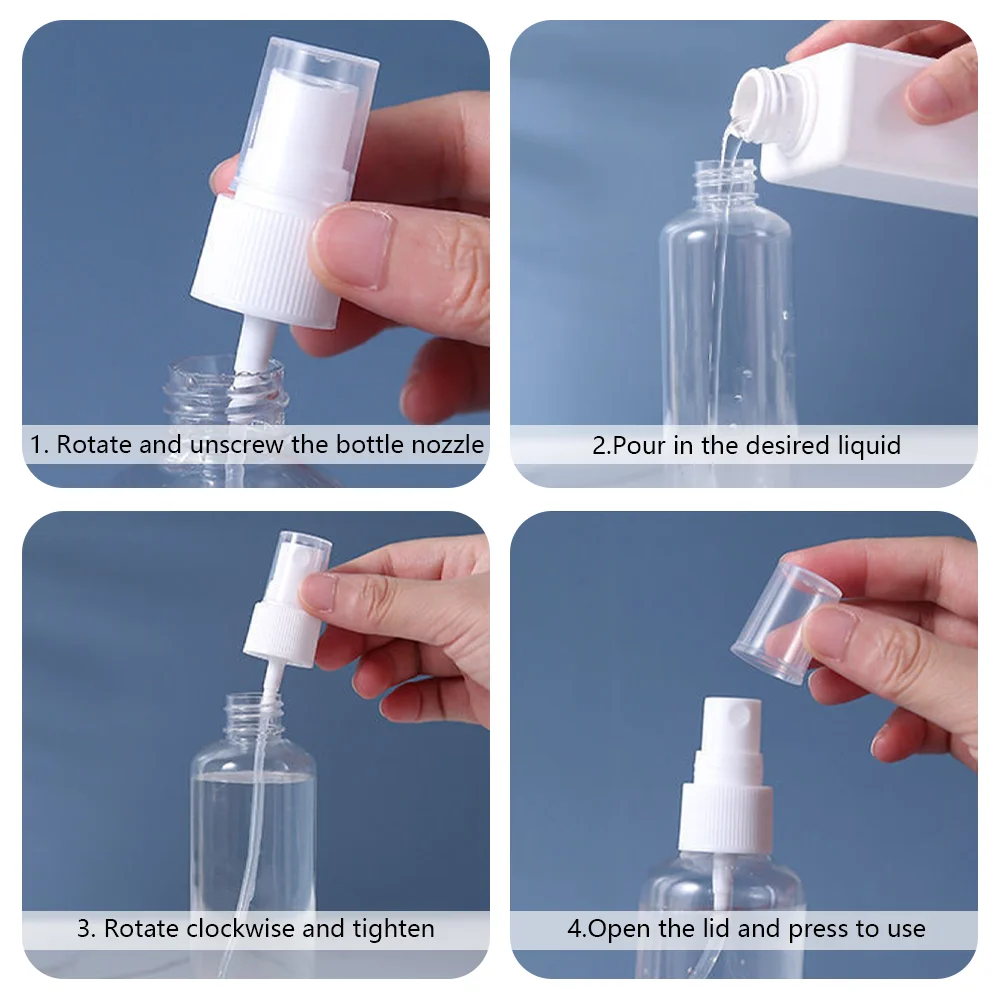 1. Rotate and unscrew the bottle nozzle

2.Pour in the desired liquid

3. Rotate clockwise and tighten

4.Open the lid and press to use