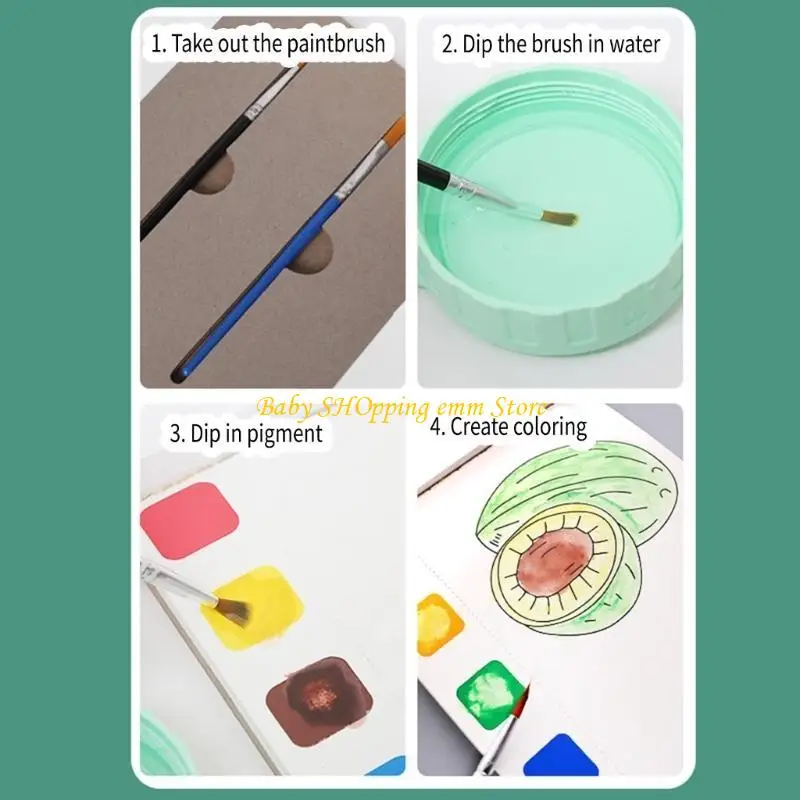 1. Take out the paintbrush

2. Dip the brush in water

Baby SHOpping emm Store

3. Dip in pigment

4. Create coloring