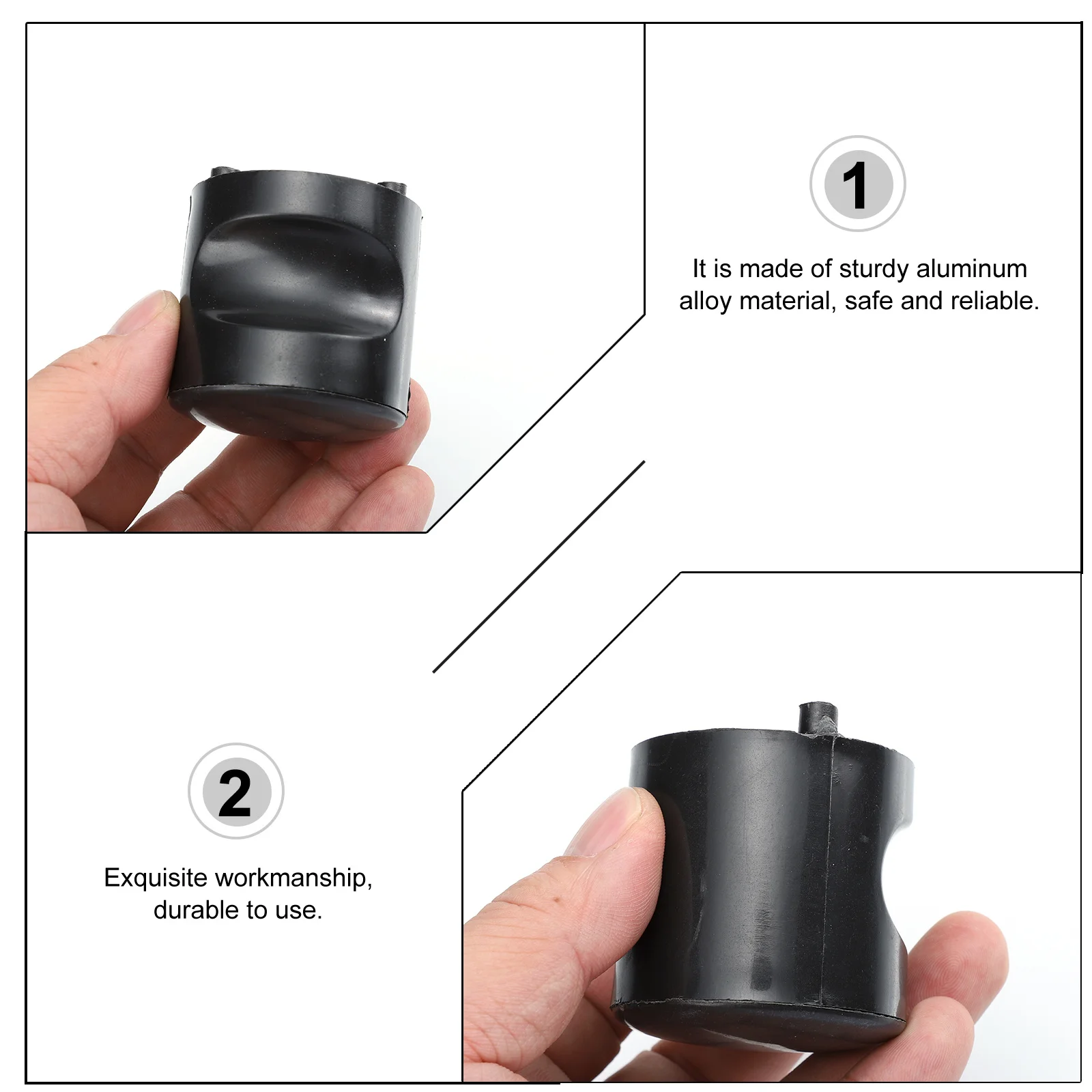 1

It is made of sturdy aluminum alloy material, safe and reliable.

2

Exquisite workmanship, durable to use.