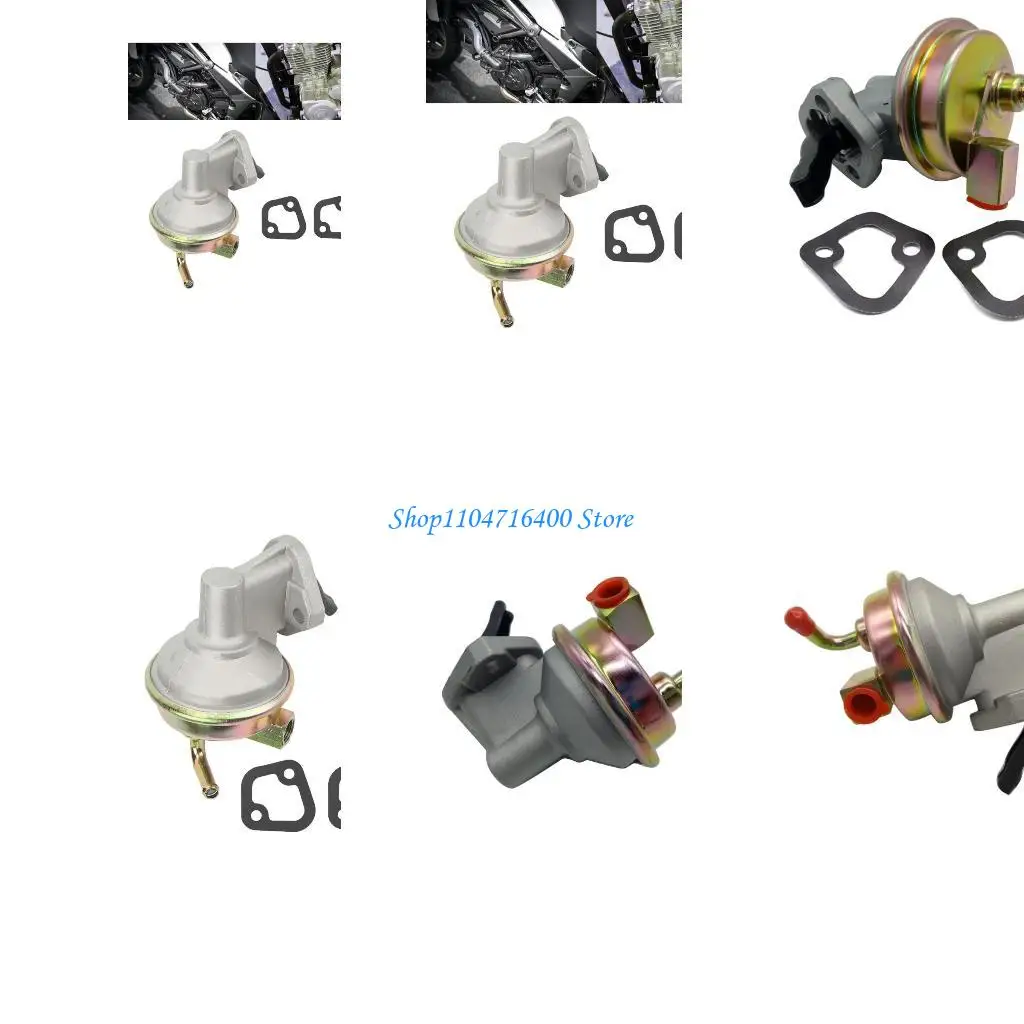 Shop1104716400 Store