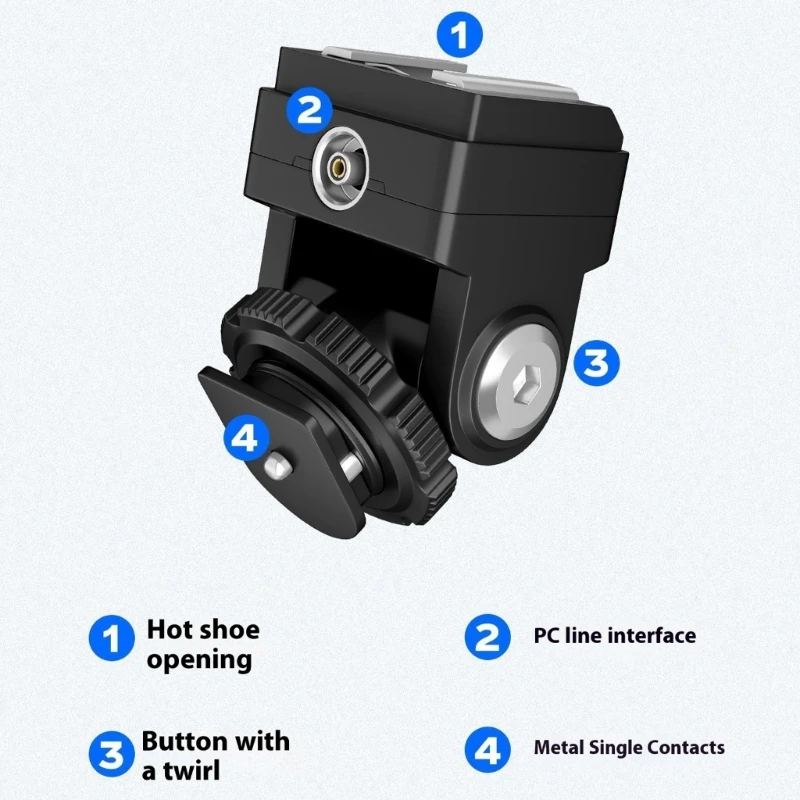 1

2

3

4

1 Hot shoe opening

2 PC line interface

3 Button with a twirl

4 Metal Single Contacts