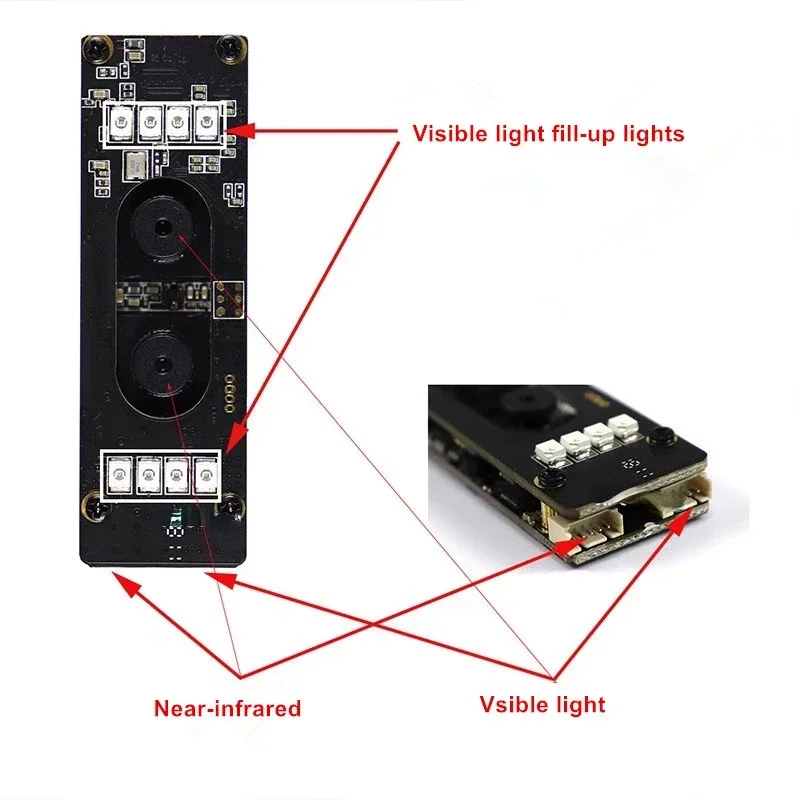 Visible light fill-up lights

Near-infrared

Vsible light