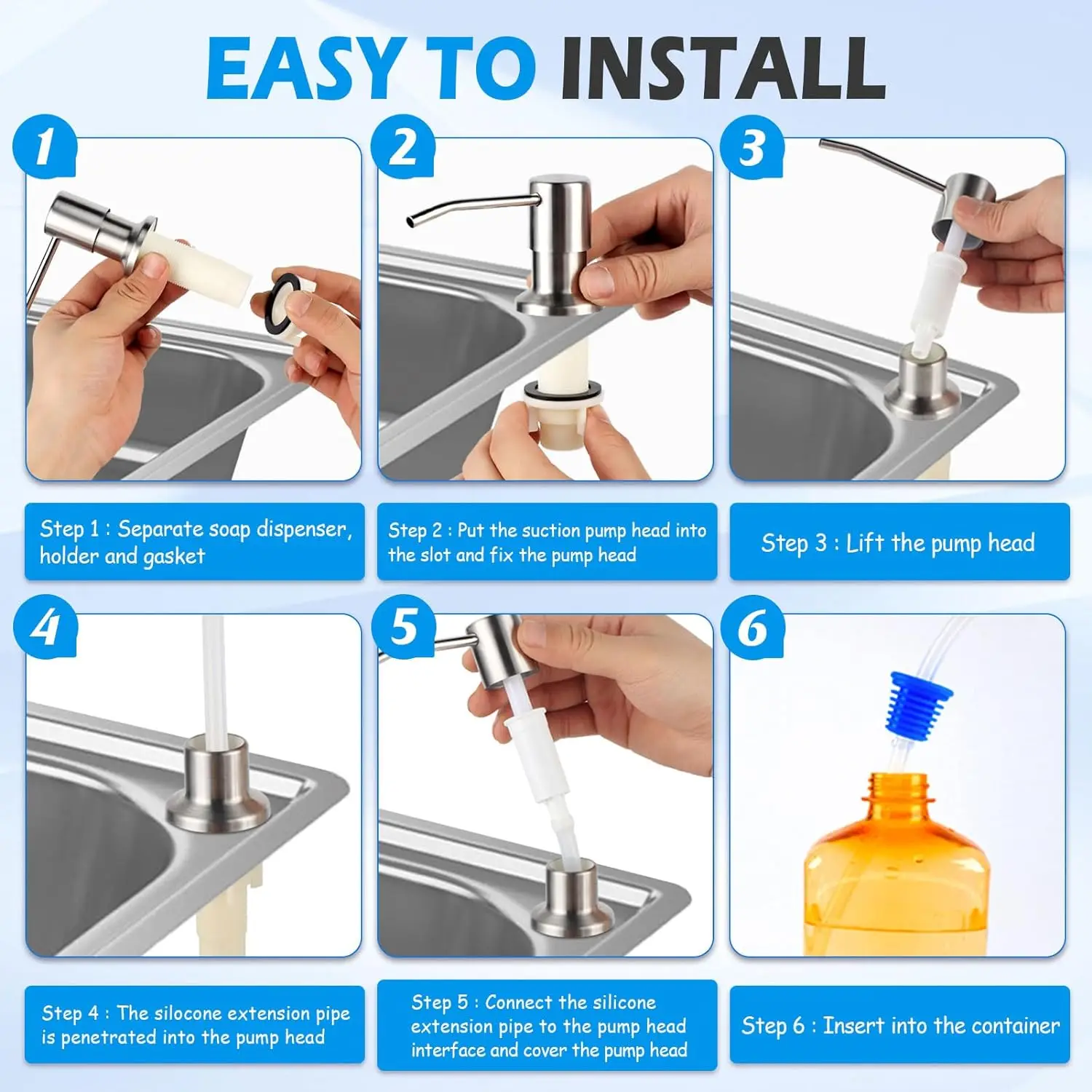 EASY TO INSTALL

1

2

3

Step 1 : Separate soap dispenser, holder and gasket

Step 2 : Put the suction pump head into the slot and fix the pump head

Step 3 : Lift the pump head

4

5

6

Step 4 : The silocone extension pipe is penetrated into the pump head

Step 5 : Connect the silicone extension pipe to the pump head interface and cover the pump head

Step 6 : Insert into the container