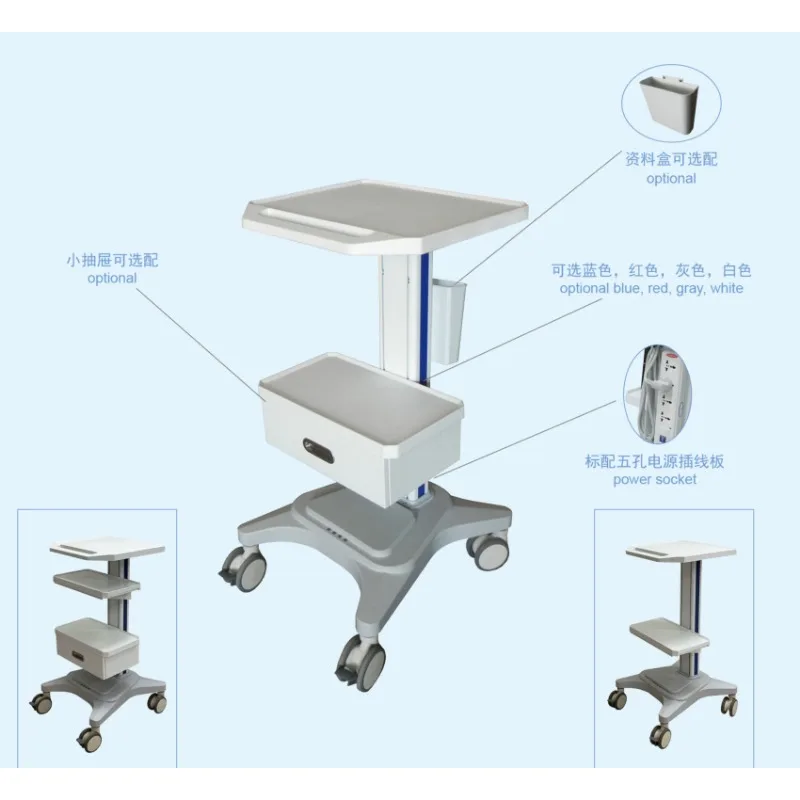 资料盒可选配
optional

小抽屉可选配
optional

可选蓝色，红色，灰色，白色
optional blue, red, gray, white

标配五孔电源插线板
power socket