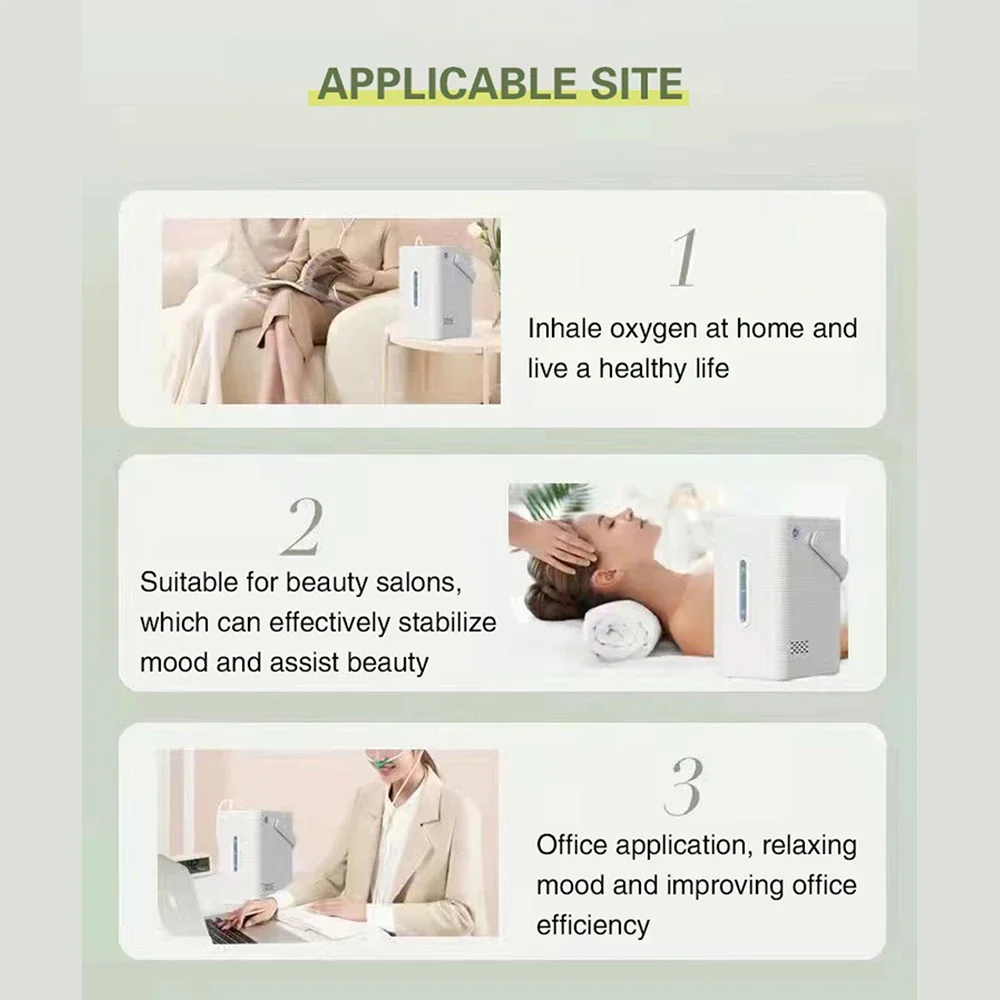 APPLICABLE SITE

1

Inhale oxygen at home and live a healthy life

2

Suitable for beauty salons, which can effectively stabilize mood and assist beauty

3

Office application, relaxing mood and improving office efficiency