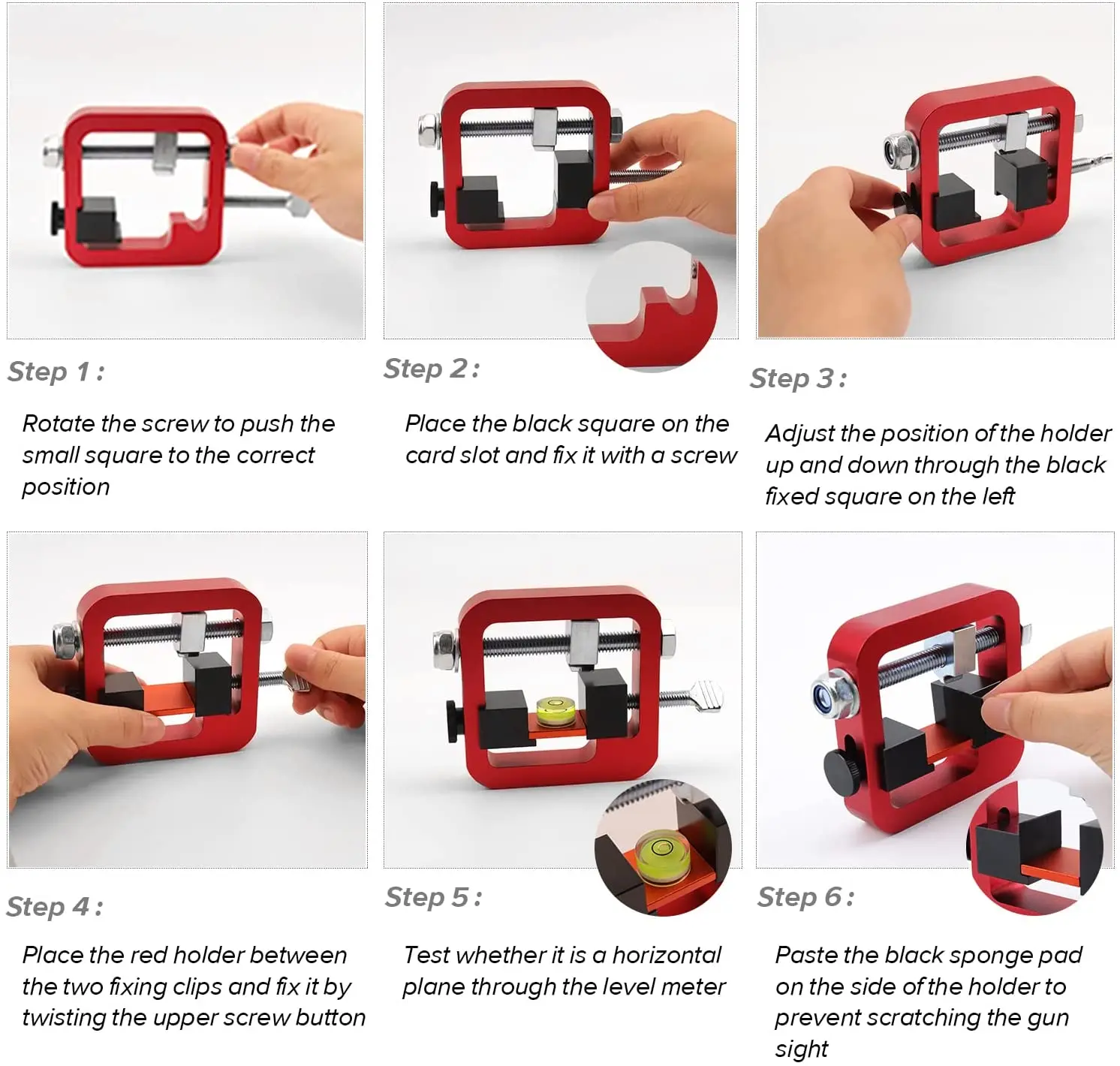 Step 1 :

Rotate the screw to push the small square to the correct position

Step 2 :

Place the black square on the card slot and fix it with a screw

Step 3 :

Adjust the position of the holder up and down through the black fixed square on the left

Step 4 :

Place the red holder between the two fixing clips and fix it by twisting the upper screw button

Step 5 :

Test whether it is a horizontal plane through the level meter

Step 6 :

Paste the black sponge pad on the side of the holder to prevent scratching the gun sight