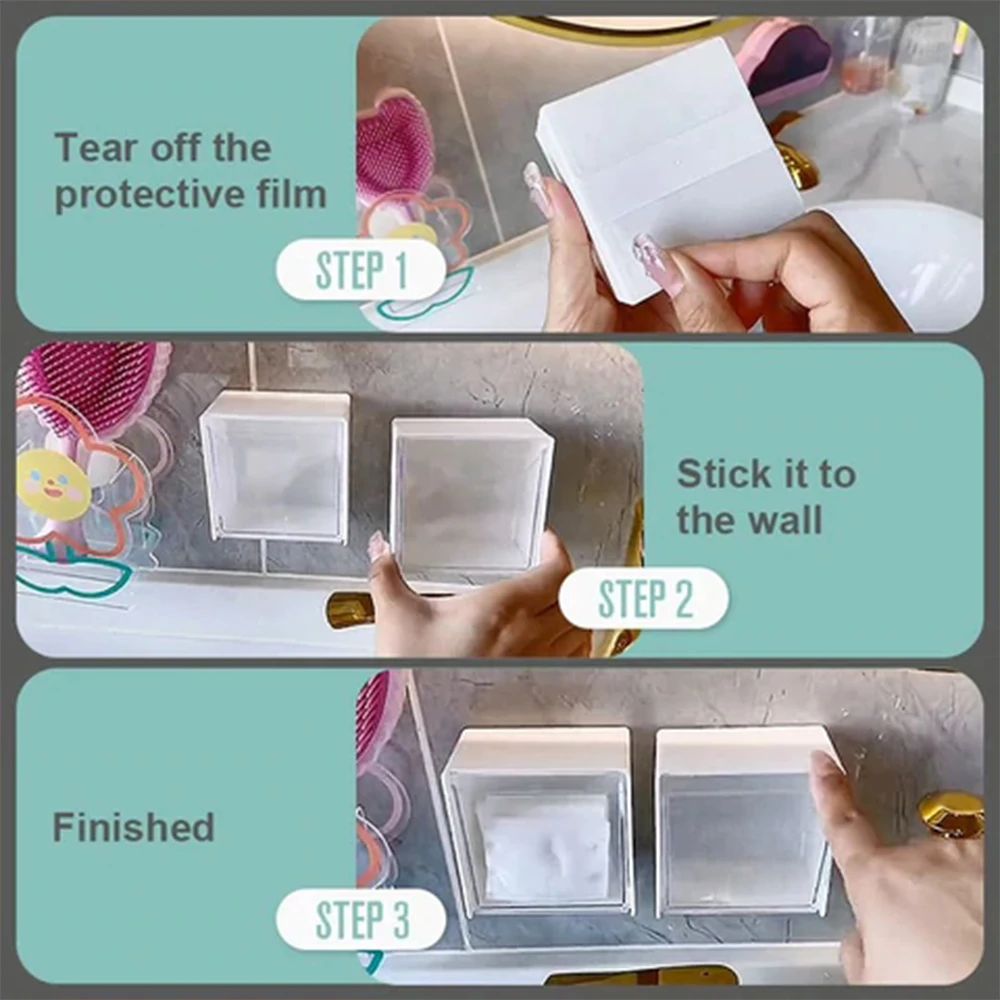 Tear off the protective film

STEP 1

Stick it to the wall

STEP 2

Finished

STEP 3