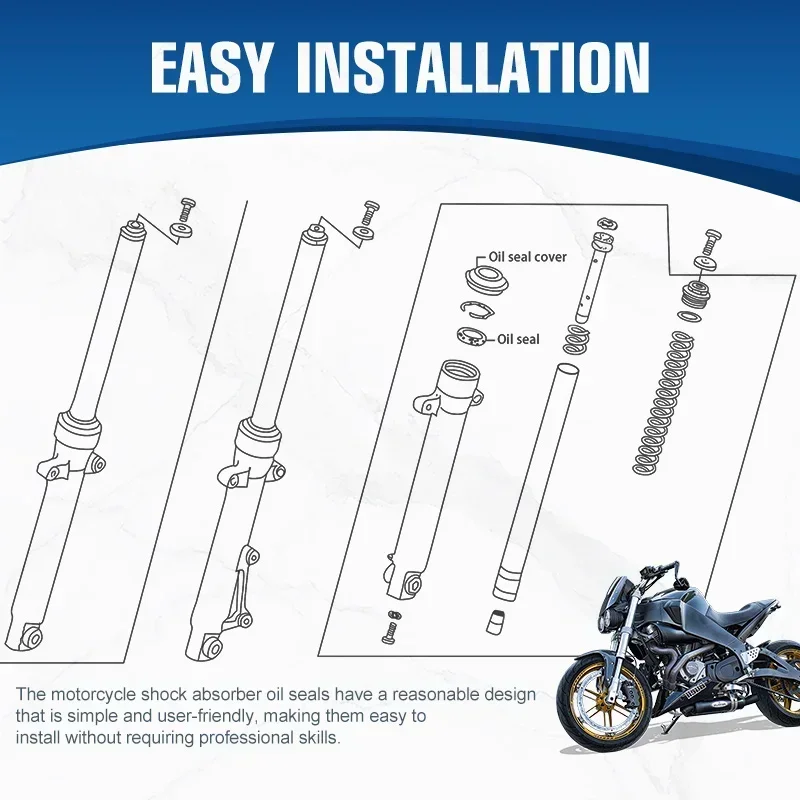 EASY INSTALLATION

Oil seal cover

Oil seal

The motorcycle shock absorber oil seals have a reasonable design that is simple and user-friendly, making them easy to install without requiring professional skills.