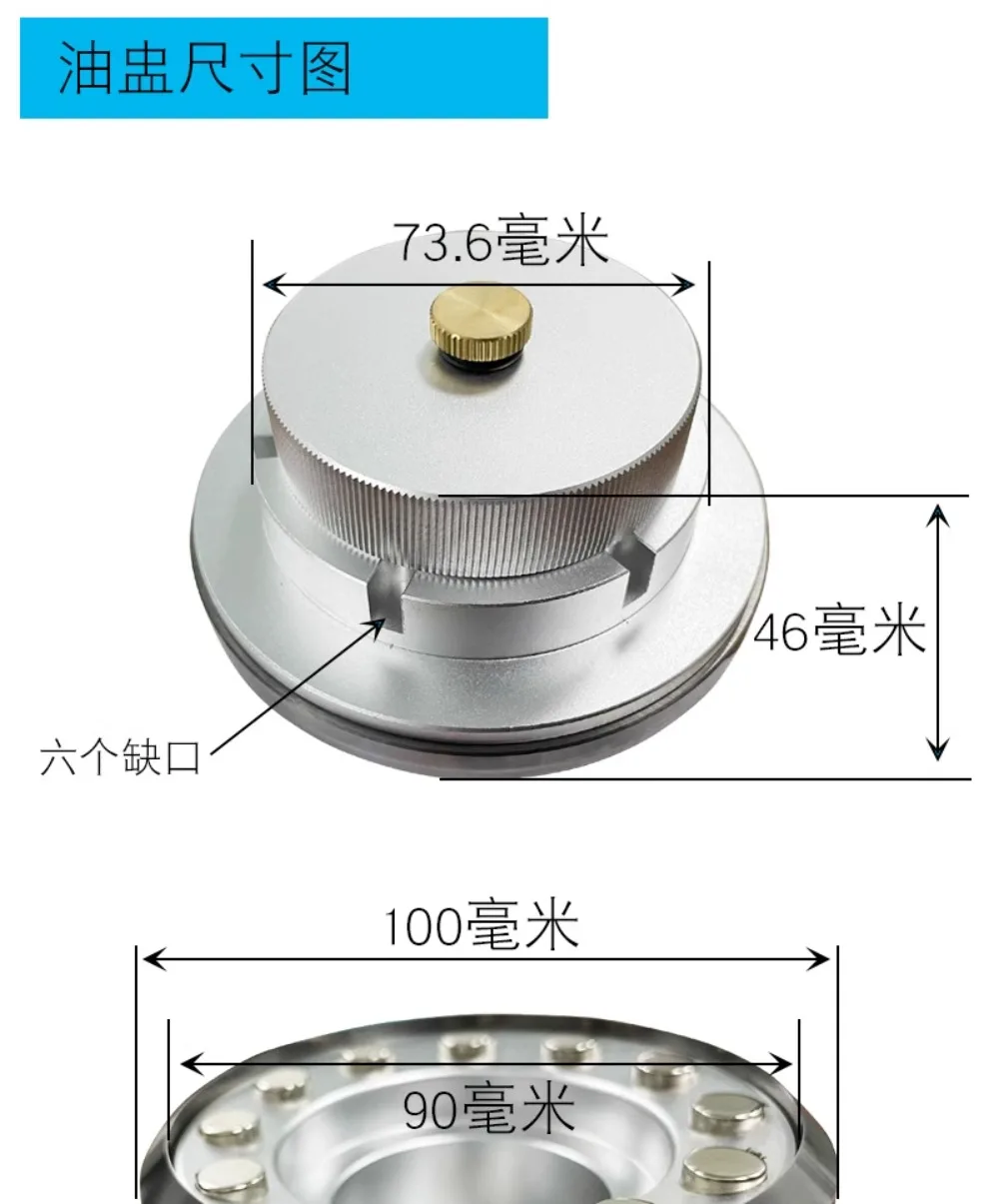 油盅尺寸图

73.6毫米

46毫米

六个缺口

100毫米

90毫米