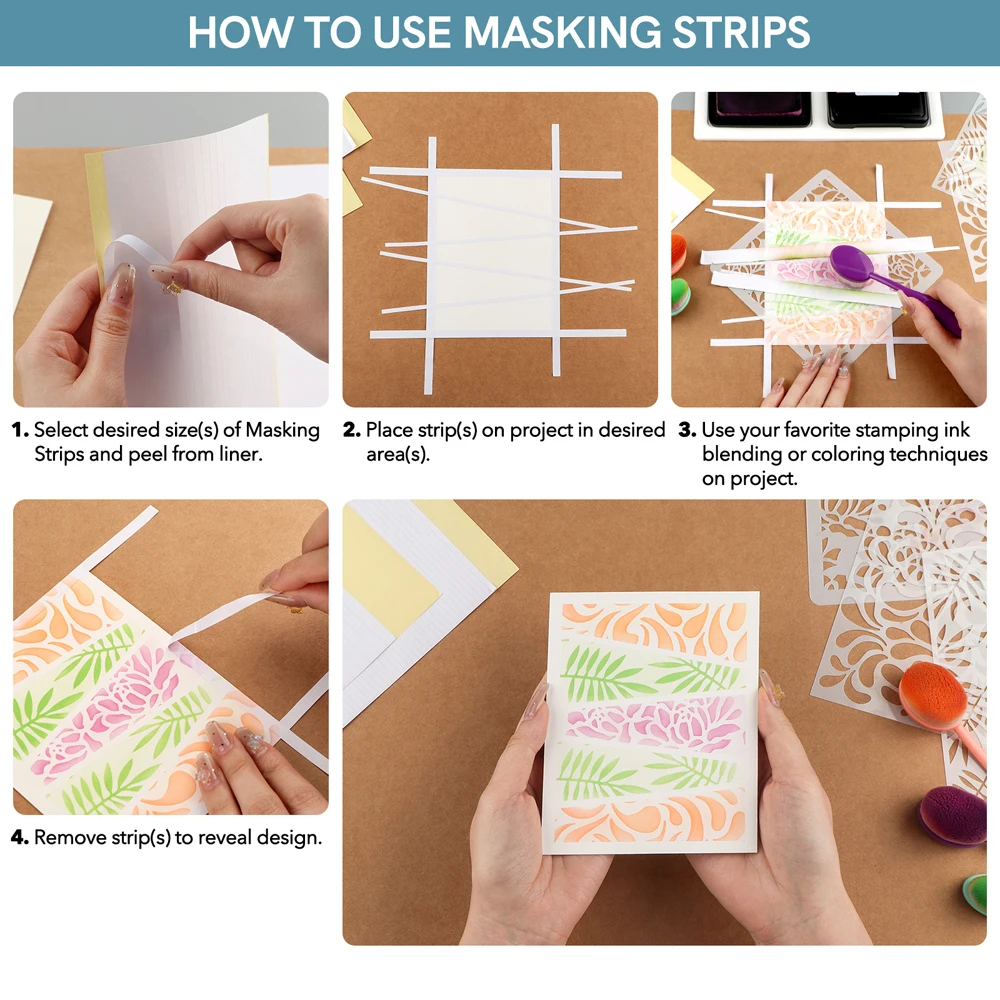 HOW TO USE MASKING STRIPS

1. Select desired size(s) of Masking Strips and peel from liner.

2. Place strip(s) on project in desired area(s).

3. Use your favorite stamping ink blending or coloring techniques on project.

4. Remove strip(s) to reveal design.