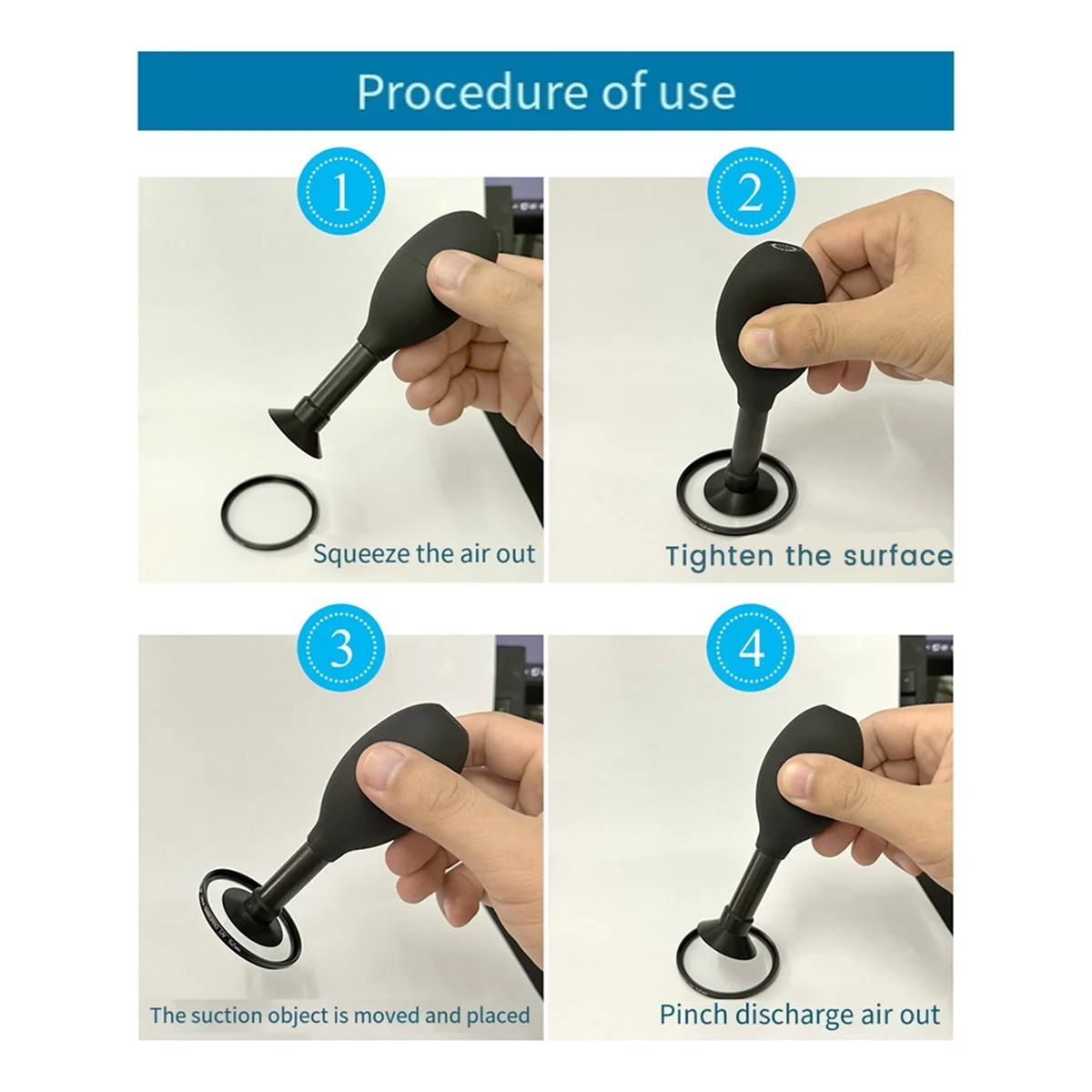 Procedure of use

1

Squeeze the air out

2

Tighten the surface

3

The suction object is moved and placed

4

Pinch discharge air out