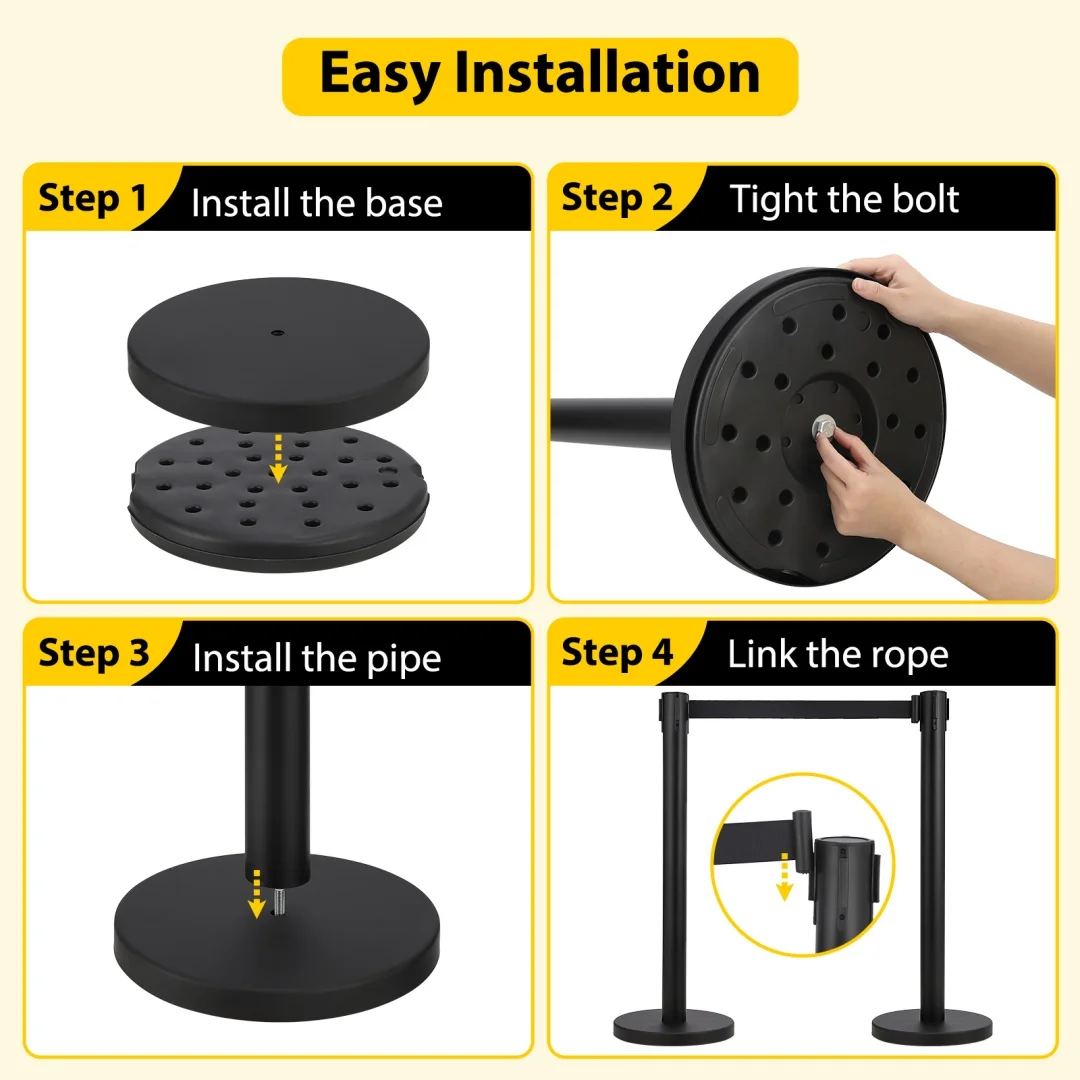 Easy Installation

Step 1 Install the base

Step 2 Tight the bolt

Step 3 Install the pipe

Step 4 Link the rope