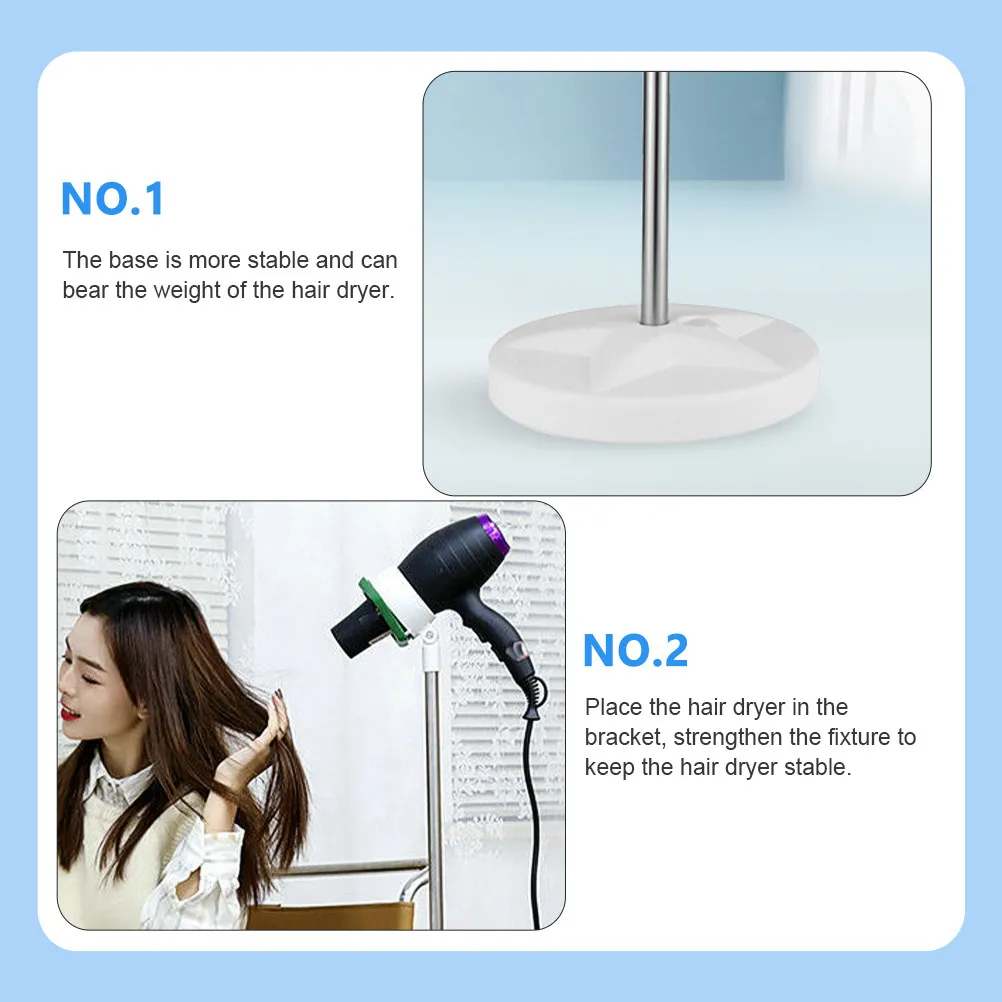 NO.1

The base is more stable and can bear the weight of the hair dryer.

NO.2

Place the hair dryer in the bracket, strengthen the fixture to keep the hair dryer stable.