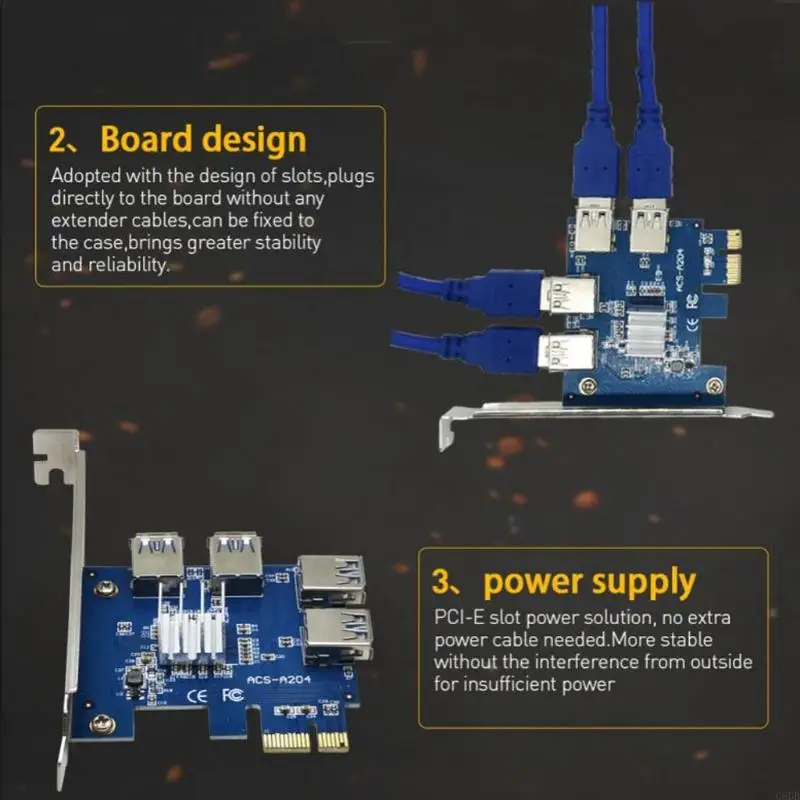 2、Board design

Adopted with the design of slots,plugs directly to the board without any extender cables,can be fixed to the case,brings greater stability and reliability.

ACS-A204

CE FC

ACS-A204

CE FC

3、power supply

PCI-E slot power solution, no extra power cable needed.More stable without the interference from outside for insufficient power