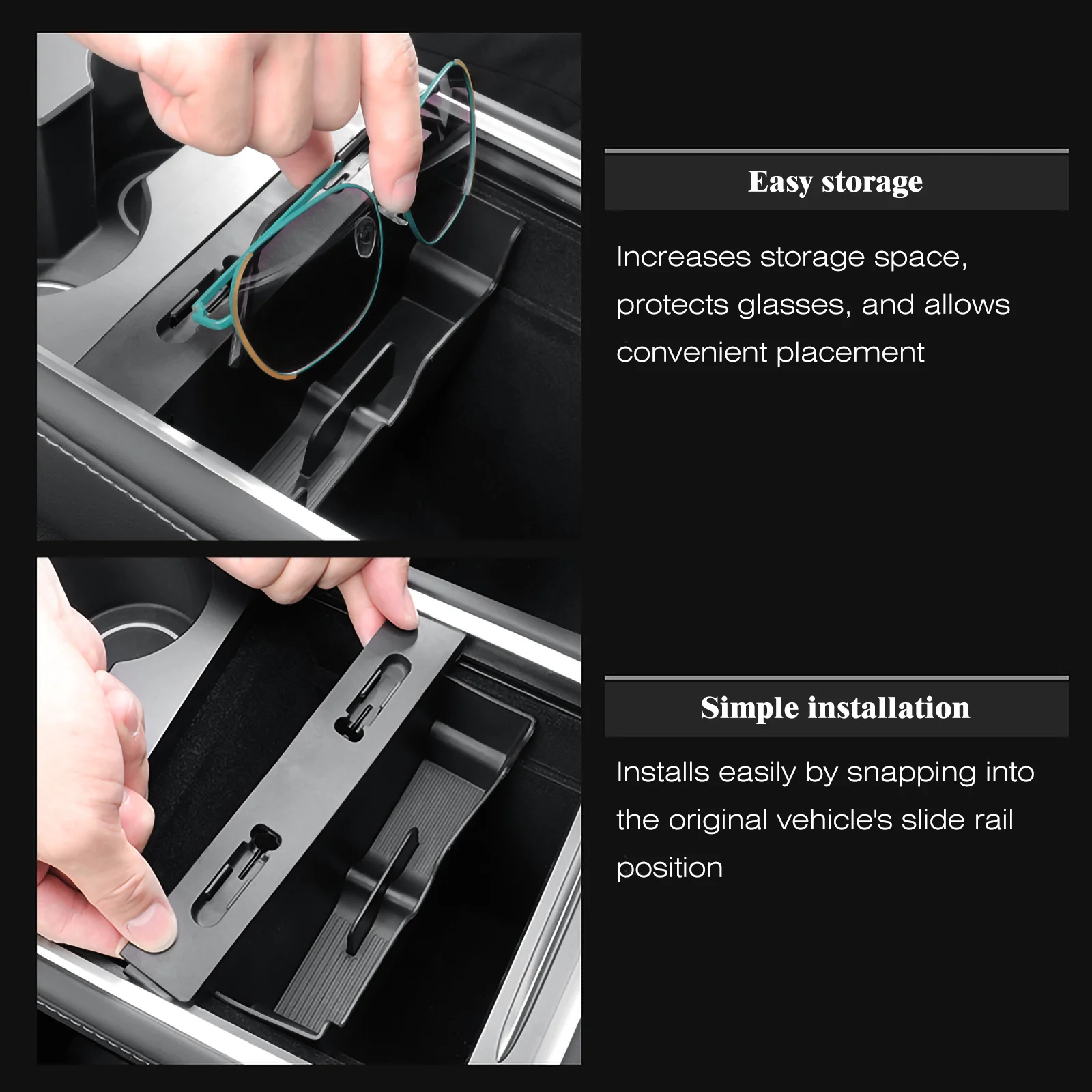 Easy storage

Increases storage space, protects glasses, and allows convenient placement

Simple installation

Installs easily by snapping into the original vehicle's slide rail position