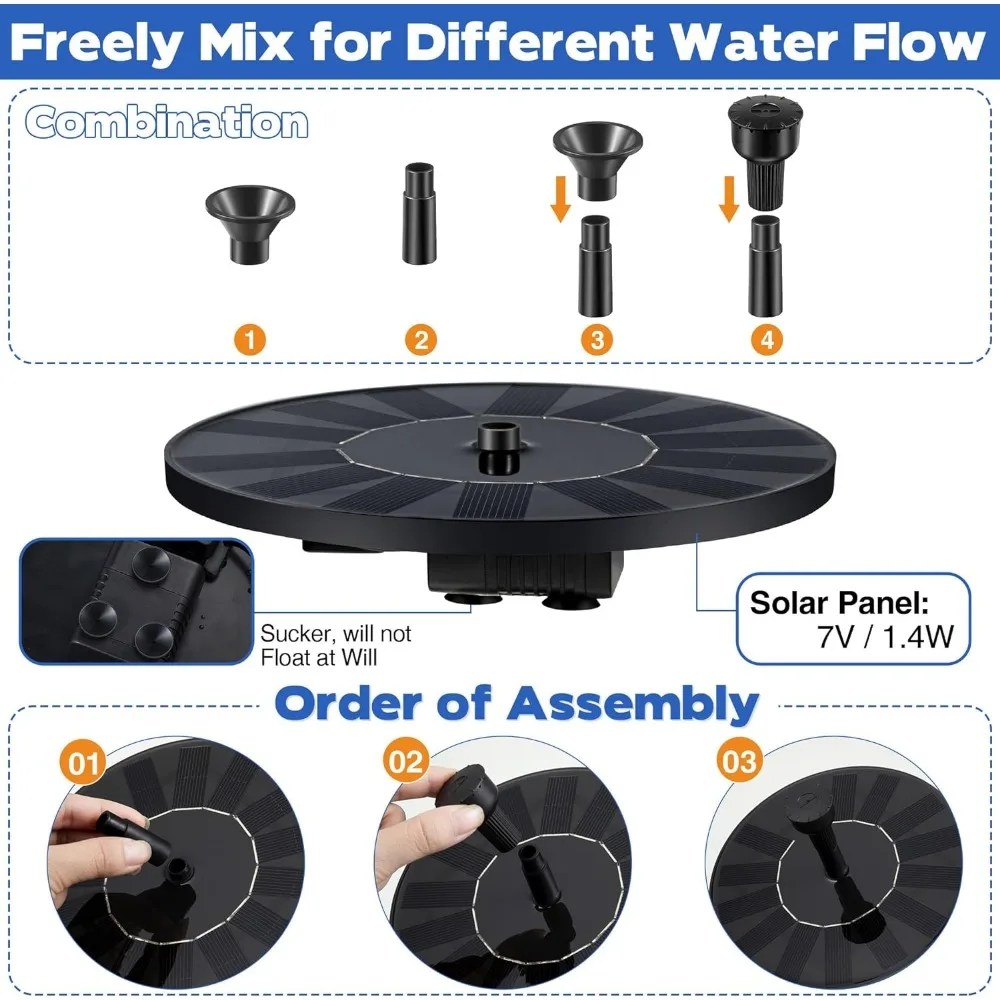 Freely Mix for Different Water Flow

Combination

1

2

3

4

Sucker, will not Float at Will

Solar Panel:
7V / 1.4W

Order of Assembly

01

02

03