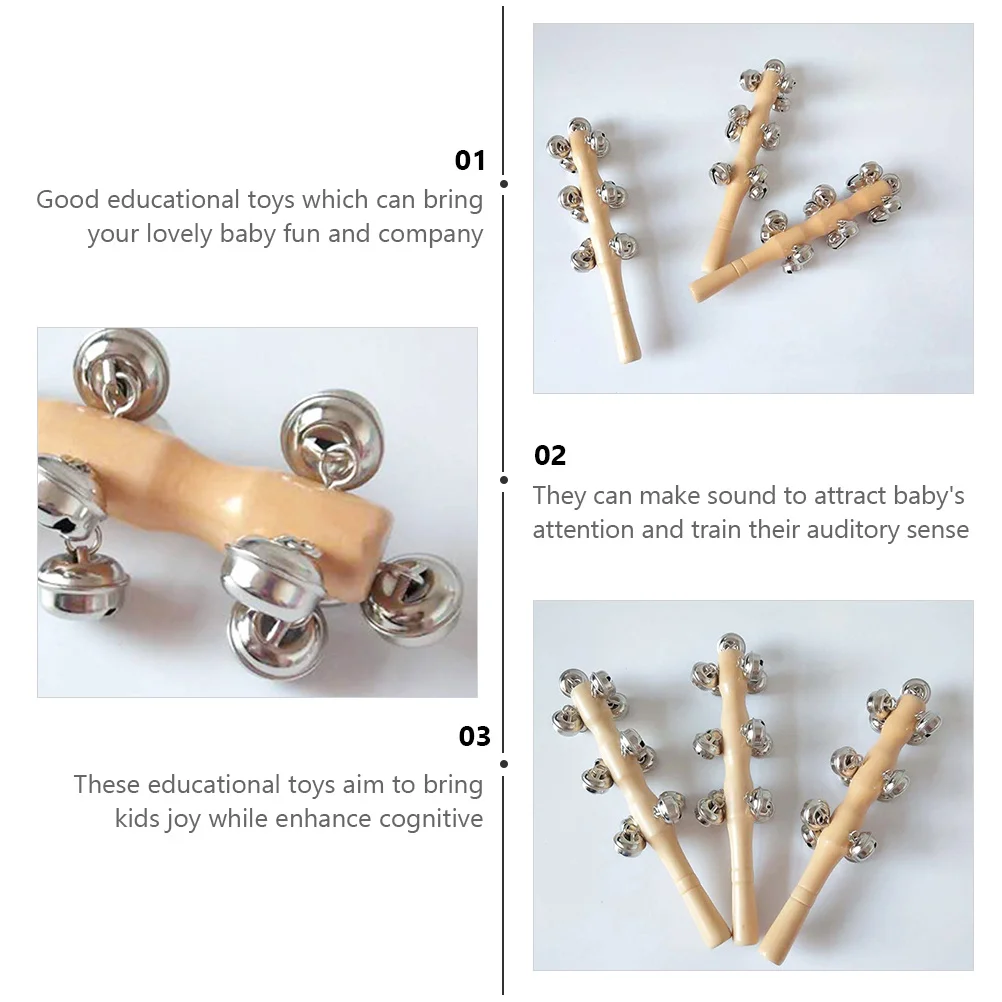 01
Good educational toys which can bring your lovely baby fun and company

02
They can make sound to attract baby's attention and train their auditory sense

03
These educational toys aim to bring kids joy while enhance cognitive