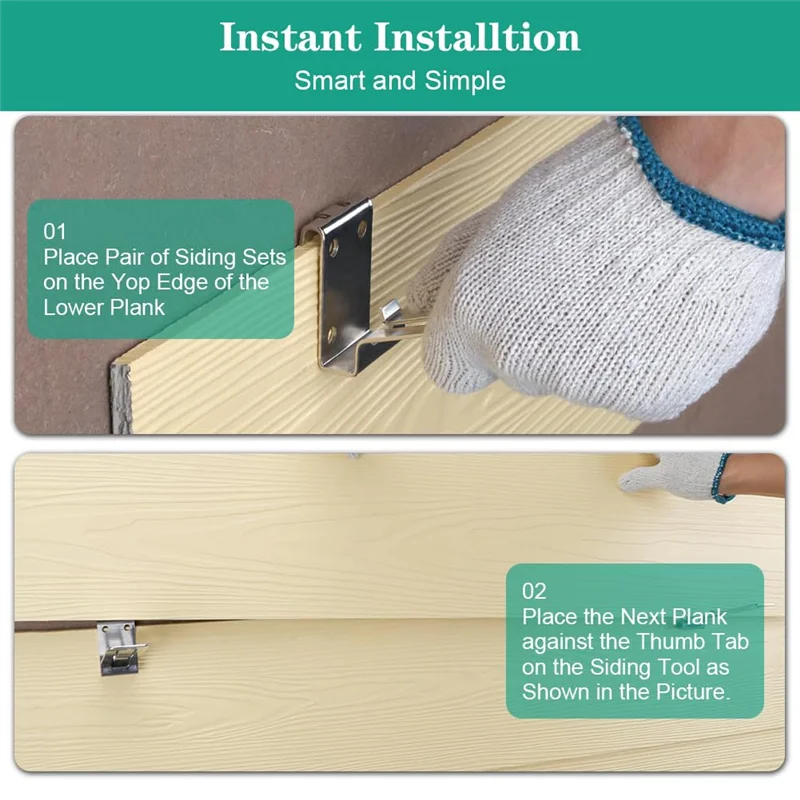 Instant Installtion

Smart and Simple

01
Place Pair of Siding Sets on the Yop Edge of the Lower Plank

02
Place the Next Plank against the Thumb Tab on the Siding Tool as Shown in the Picture.