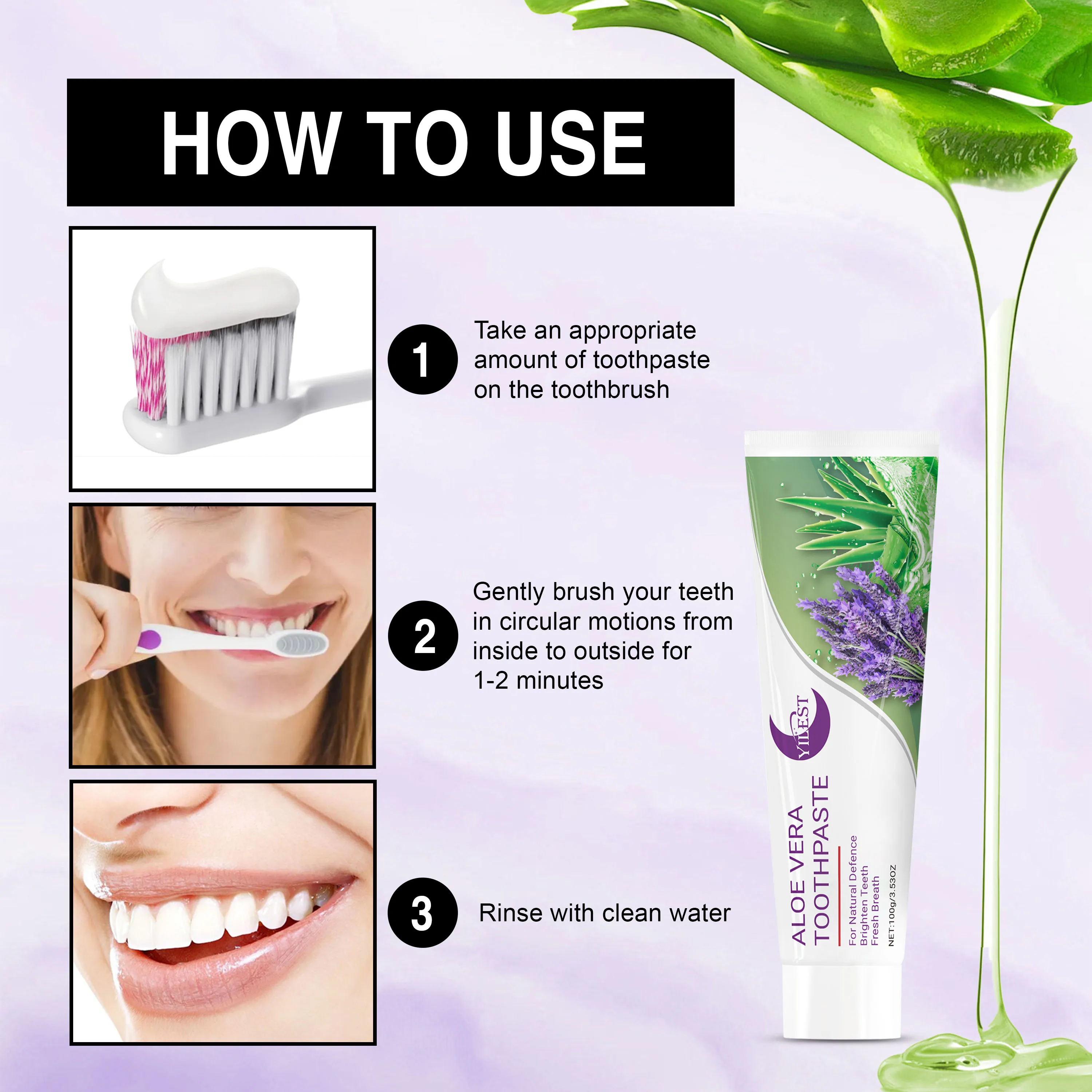 HOW TO USE

1 Take an appropriate amount of toothpaste on the toothbrush

2 Gently brush your teeth in circular motions from inside to outside for 1-2 minutes

3 Rinse with clean water

YILEST

ALOE VERA TOOTHPASTE

For Natural Defence
Brighten Teeth
Fresh Breath

NET:100g/3.53OZ